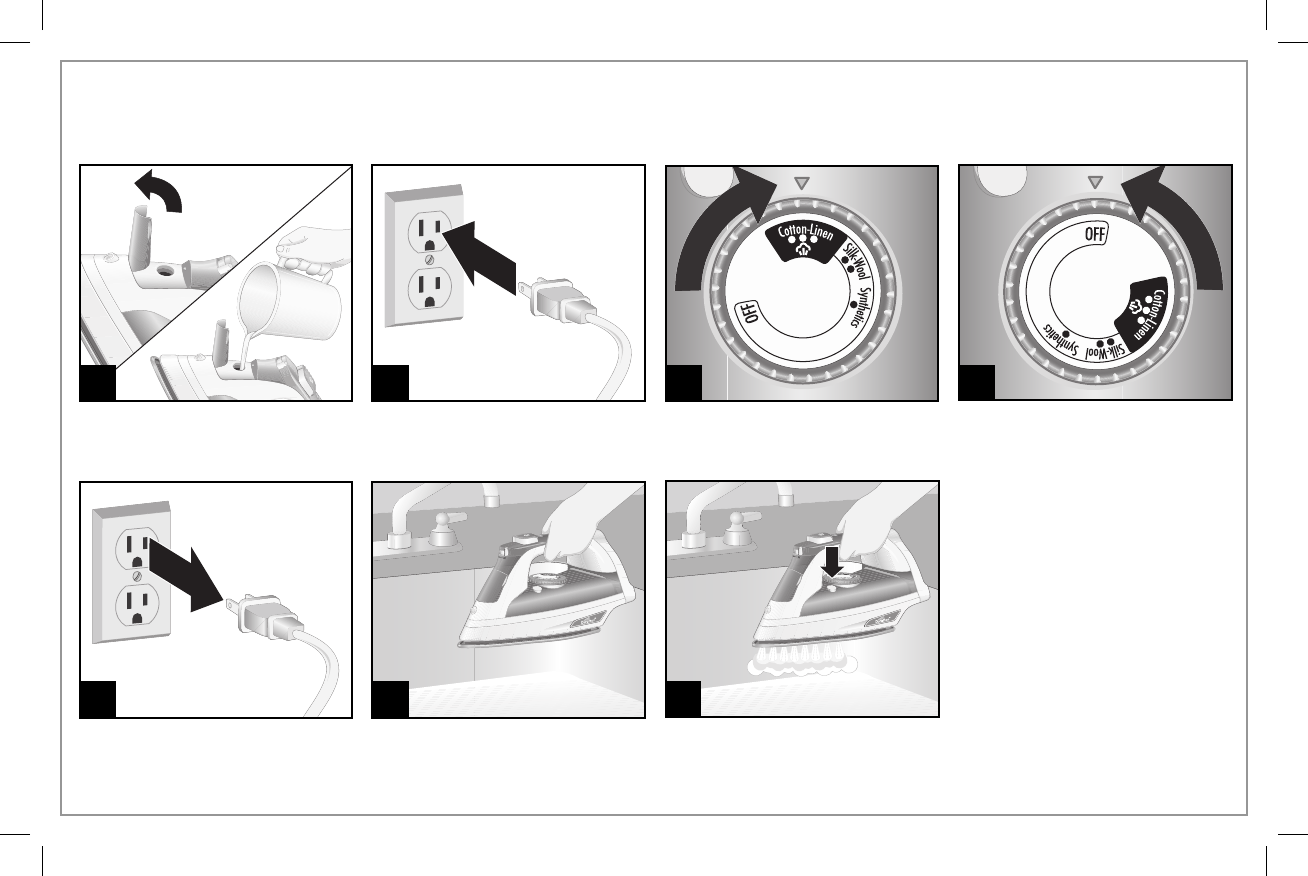 Cotton-Linen
Silk-Wool
Synthetics
OFF

OFF
Cotton-Linen
Silk-Wool
Synthetics