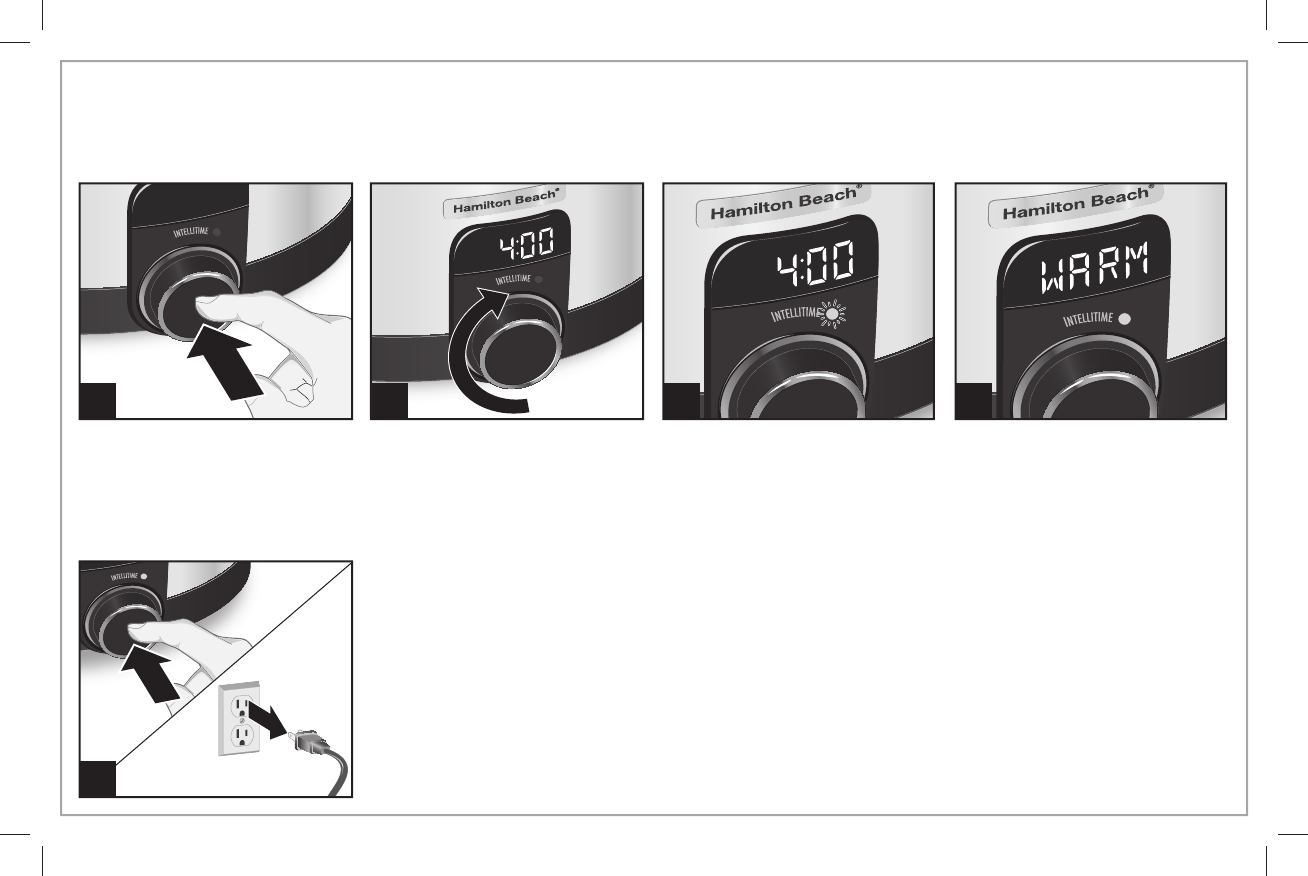 INTELLITIME

Hamilton Beach®
4:00
INTELLITIME

Hamilton Beach®
4:00
INTELLITIME

Hamilton Beach®
WARM
INTELLITIME

INTELLITIME