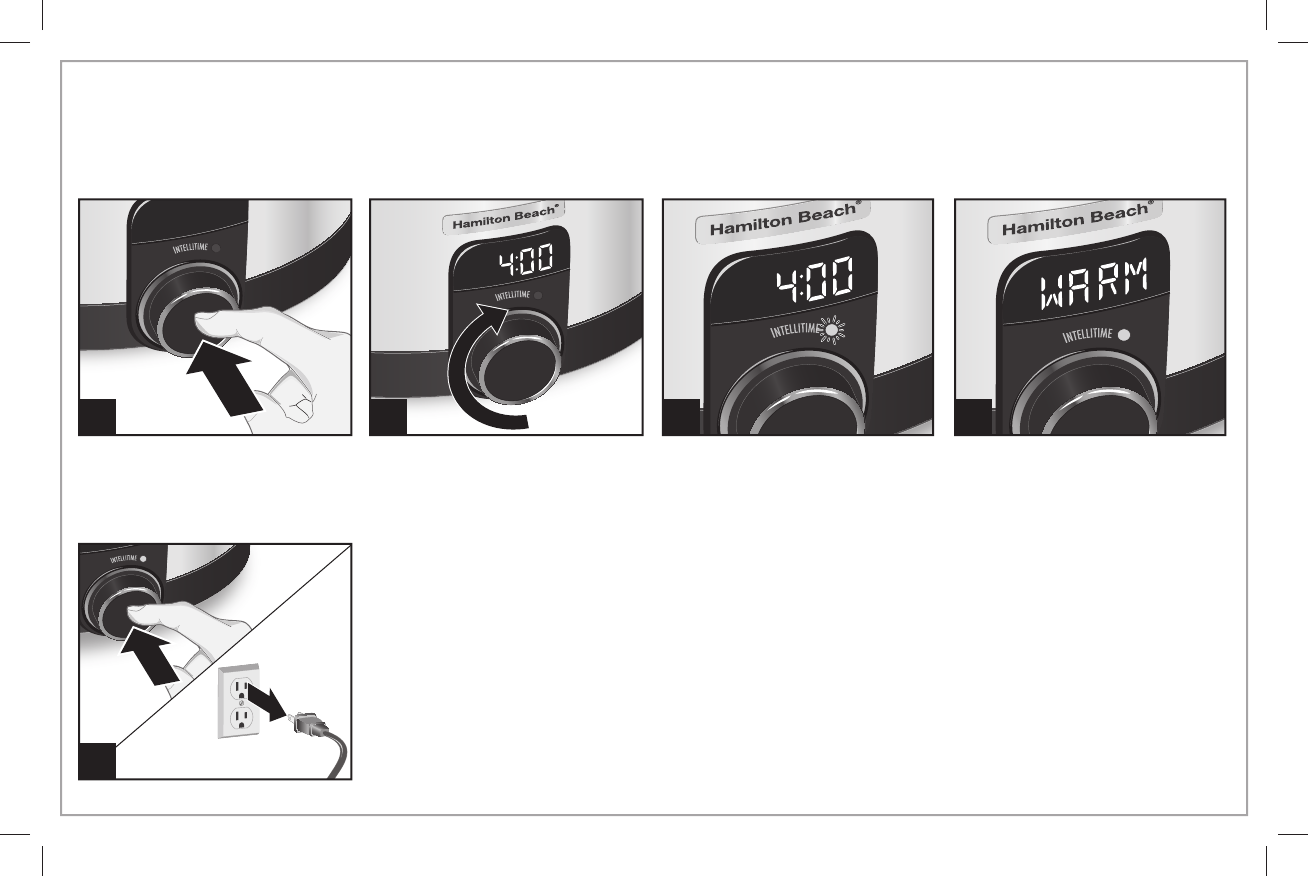 INTELLITIME

Hamilton Beach®

4:00

INTELLITIME

Hamilton Beach®

4:00

INTELLITIME

Hamilton Beach®

WARM

INTELLITIME

INTELLITIME