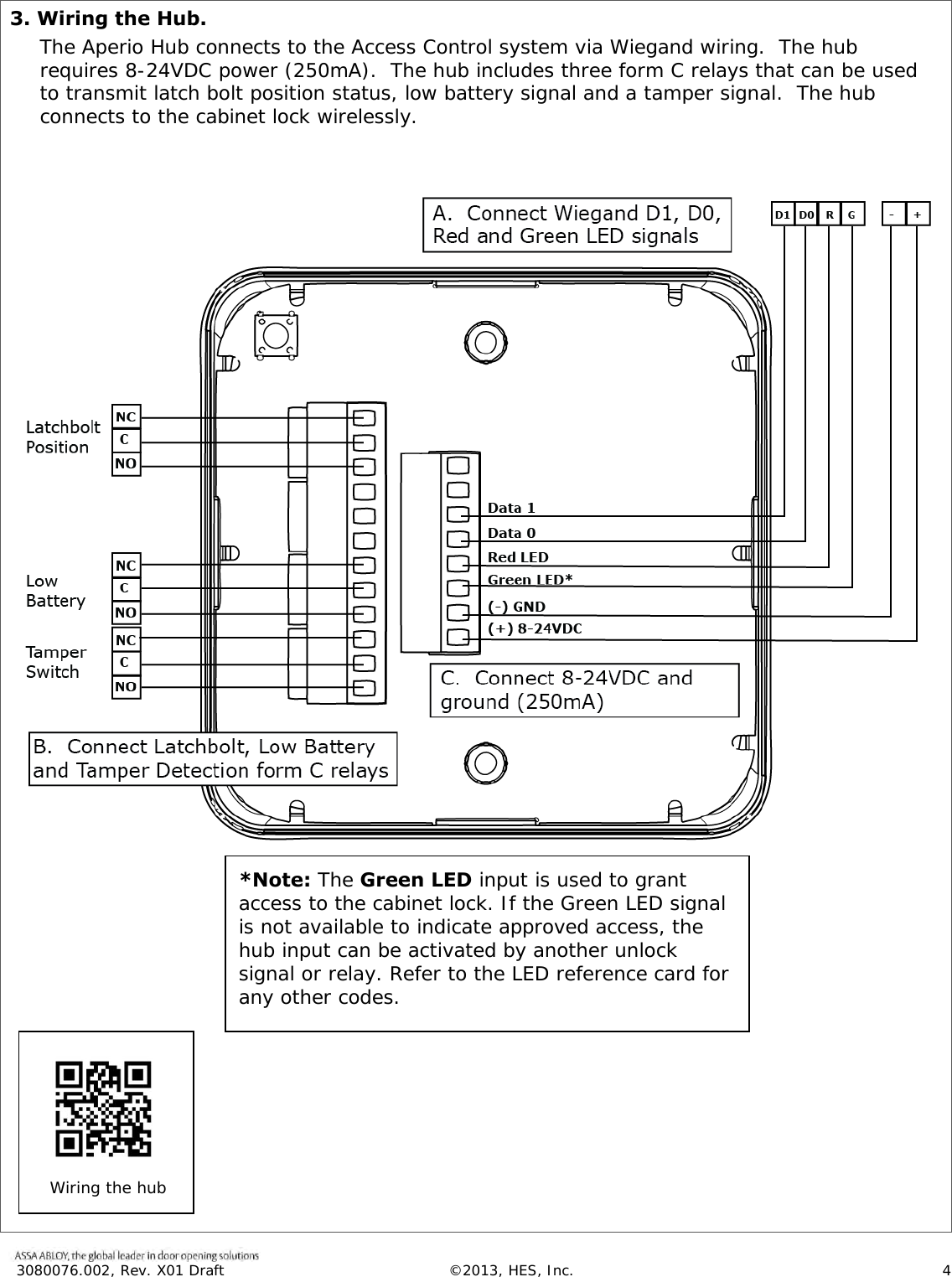 3. Wiring the Hub.

The Aperio Hub connects to the Access Control system via Wiegand wiring. The hub requires 8-24VDC power (250mA). The hub includes three form C relays that can be used to transmit latch bolt position status, low battery signal and a tamper signal. The hub connects to the cabinet lock wirelessly.

A. Connect Wiegand D1, D0, Red and Green LED signals

D1 D0 R G

- +

Latchbolt Position

NC
C
NO

Low Battery

NC
C
NO

Tamper Switch

NC
C
NO

Data 1
Data 0
Red LED
Green LED*
(-) GND
(+) 8-24VDC

C. Connect 8-24VDC and ground (250mA)

B. Connect Latchbolt, Low Battery and Tamper Detection form C relays

*Note: The Green LED input is used to grant access to the cabinet lock. If the Green LED signal is not available to indicate approved access, the hub input can be activated by another unlock signal or relay. Refer to the LED reference card for any other codes.

Wiring the hub

ASSA ABLOY, the global leader in door opening solutions
3080076.002, Rev. X01 Draft ©2013, HES, Inc. 4