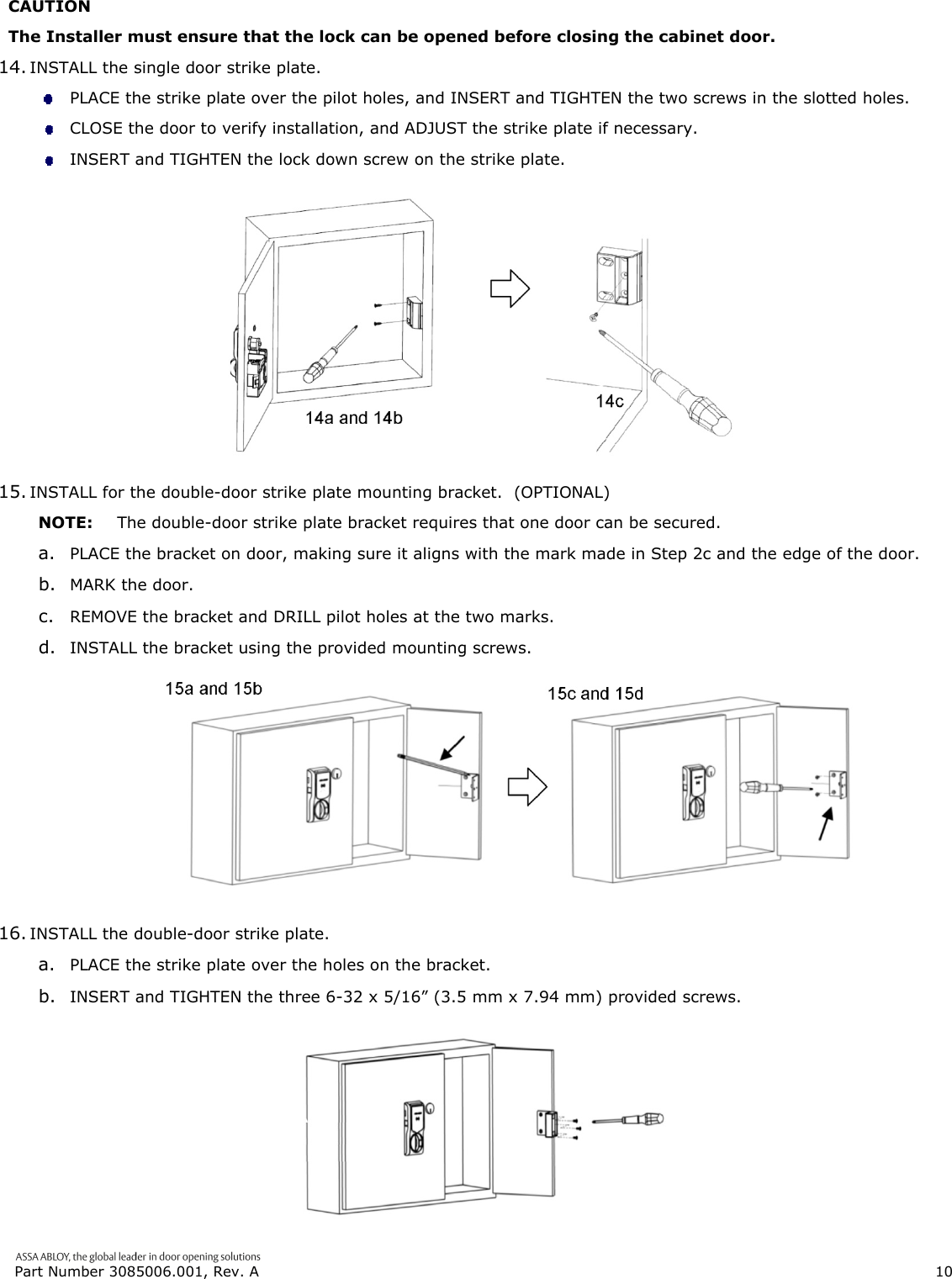 CAUTION
The Installer must ensure that the lock can be opened before closing the cabinet door.

14. INSTALL the single door strike plate.

- PLACE the strike plate over the pilot holes, and INSERT and TIGHTEN the two screws in the slotted holes.
- CLOSE the door to verify installation, and ADJUST the strike plate if necessary.
- INSERT and TIGHTEN the lock down screw on the strike plate.

14a and 14b

14c

15. INSTALL for the double-door strike plate mounting bracket. (OPTIONAL)

NOTE: The double-door strike plate bracket requires that one door can be secured.

a. PLACE the bracket on door, making sure it aligns with the mark made in Step 2c and the edge of the door.
b. MARK the door.
c. REMOVE the bracket and DRILL pilot holes at the two marks.
d. INSTALL the bracket using the provided mounting screws.

15a and 15b

15c and 15d

16. INSTALL the double-door strike plate.

a. PLACE the strike plate over the holes on the bracket.
b. INSERT and TIGHTEN the three 6-32 x 5/16” (3.5 mm x 7.94 mm) provided screws.

ASSA ABLOY, the global leader in door opening solutions
Part Number 3085006.001, Rev. A 10