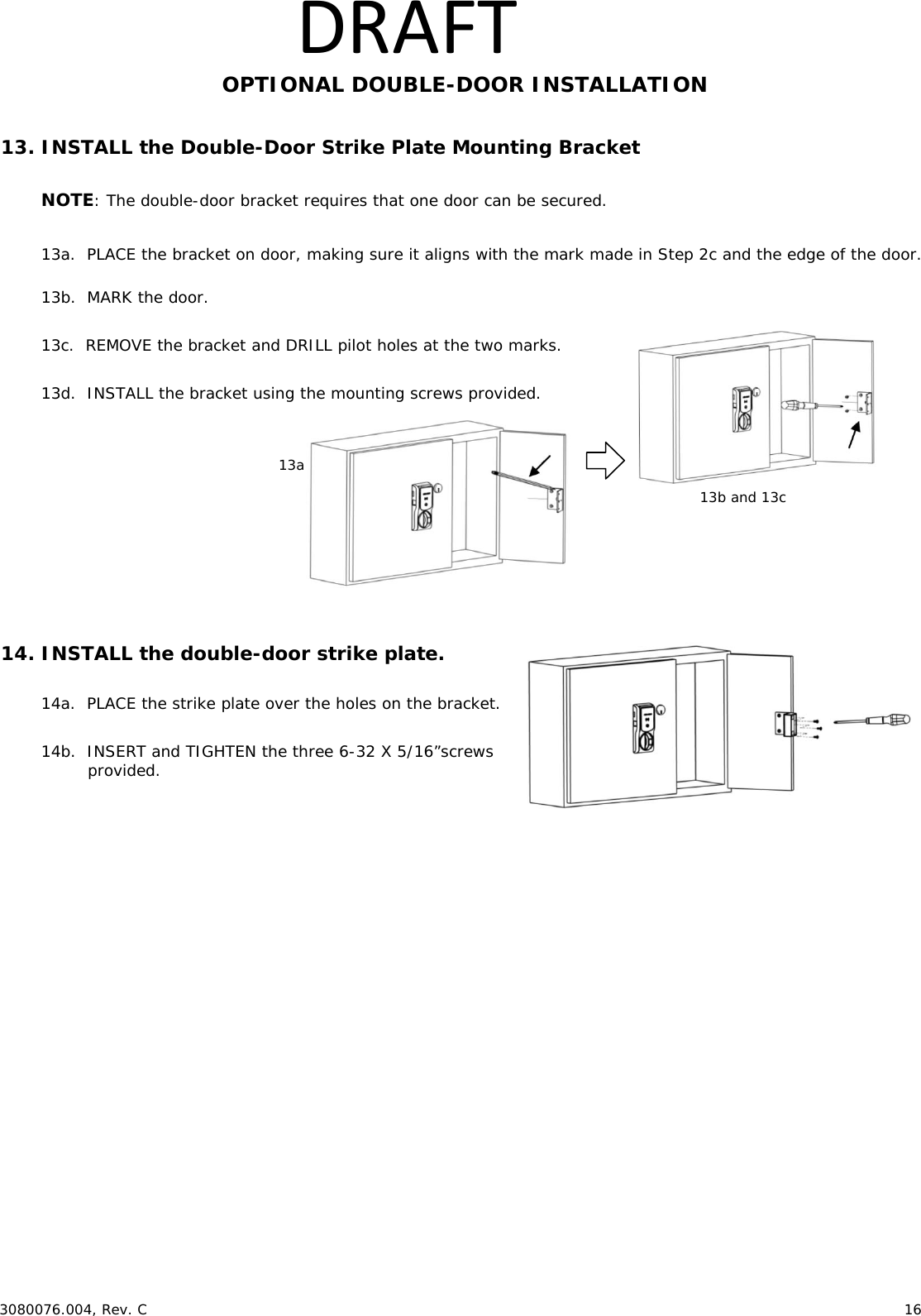 DRAFT

OPTIONAL DOUBLE-DOOR INSTALLATION

13. INSTALL the Double-Door Strike Plate Mounting Bracket

NOTE: The double-door bracket requires that one door can be secured.

13a. PLACE the bracket on door, making sure it aligns with the mark made in Step 2c and the edge of the door.

13b. MARK the door.

13c. REMOVE the bracket and DRILL pilot holes at the two marks.

13d. INSTALL the bracket using the mounting screws provided.

13a

13b and 13c

14. INSTALL the double-door strike plate.

14a. PLACE the strike plate over the holes on the bracket.

14b. INSERT and TIGHTEN the three 6-32 X 5/16”screws provided.

3080076.004, Rev. C

16