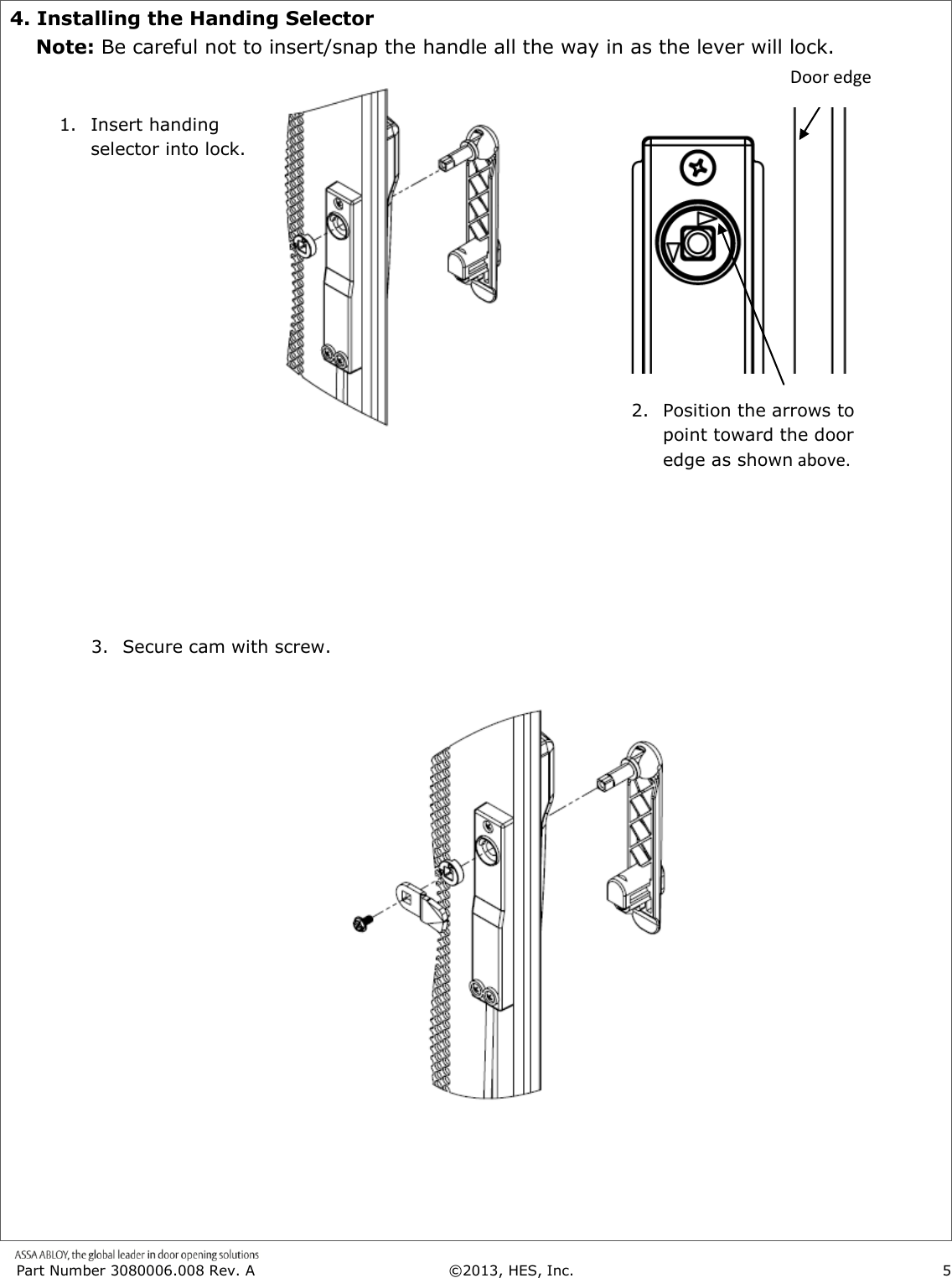 4. Installing the Handing Selector

Note: Be careful not to insert/snap the handle all the way in as the lever will lock.

Door edge

1. Insert handing selector into lock.

2. Position the arrows to point toward the door edge as shown above.

3. Secure cam with screw.

ASSA ABLOY, the global leader in door opening solutions

Part Number 3080006.008 Rev. A ©2013, HES, Inc. 5