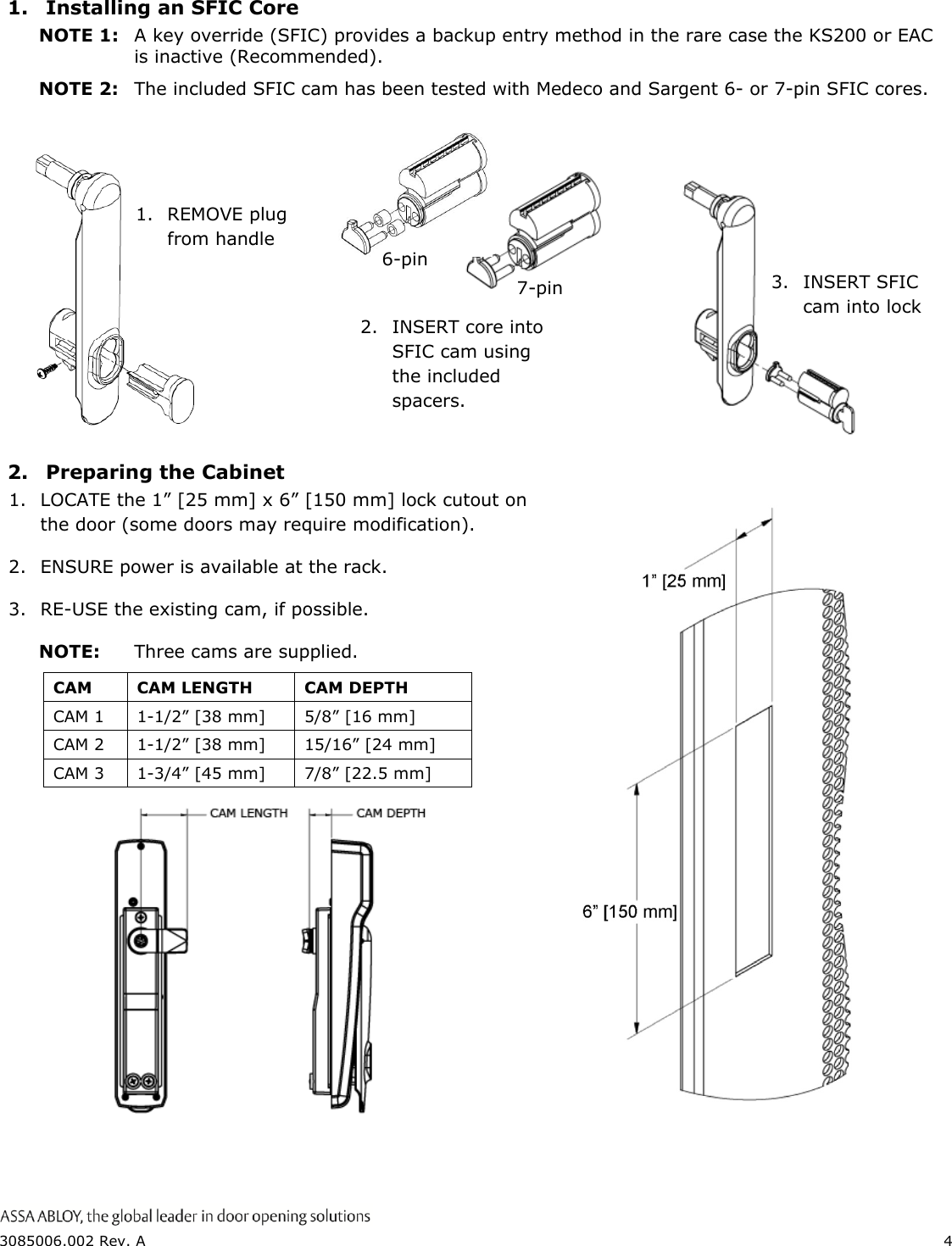 1. Installing an SFIC Core

NOTE 1: A key override (SFIC) provides a backup entry method in the rare case the KS200 or EAC is inactive (Recommended).

NOTE 2: The included SFIC cam has been tested with Medeco and Sargent 6- or 7-pin SFIC cores.

1. REMOVE plug from handle

6-pin

7-pin

2. INSERT core into SFIC cam using the included spacers.

3. INSERT SFIC cam into lock

2. Preparing the Cabinet

1. LOCATE the 1” [25 mm] x 6” [150 mm] lock cutout on the door (some doors may require modification).

2. ENSURE power is available at the rack.

3. RE-USE the existing cam, if possible.

NOTE: Three cams are supplied.

| CAM | CAM LENGTH | CAM DEPTH |
|---|---|---|
| CAM 1 | 1-1/2” [38 mm] | 5/8” [16 mm] |
| CAM 2 | 1-1/2” [38 mm] | 15/16” [24 mm] |
| CAM 3 | 1-3/4” [45 mm] | 7/8” [22.5 mm] |

CAM LENGTH

CAM DEPTH

1” [25 mm]

6” [150 mm]

ASSA ABLOY, the global leader in door opening solutions

3085006.002 Rev. A

4