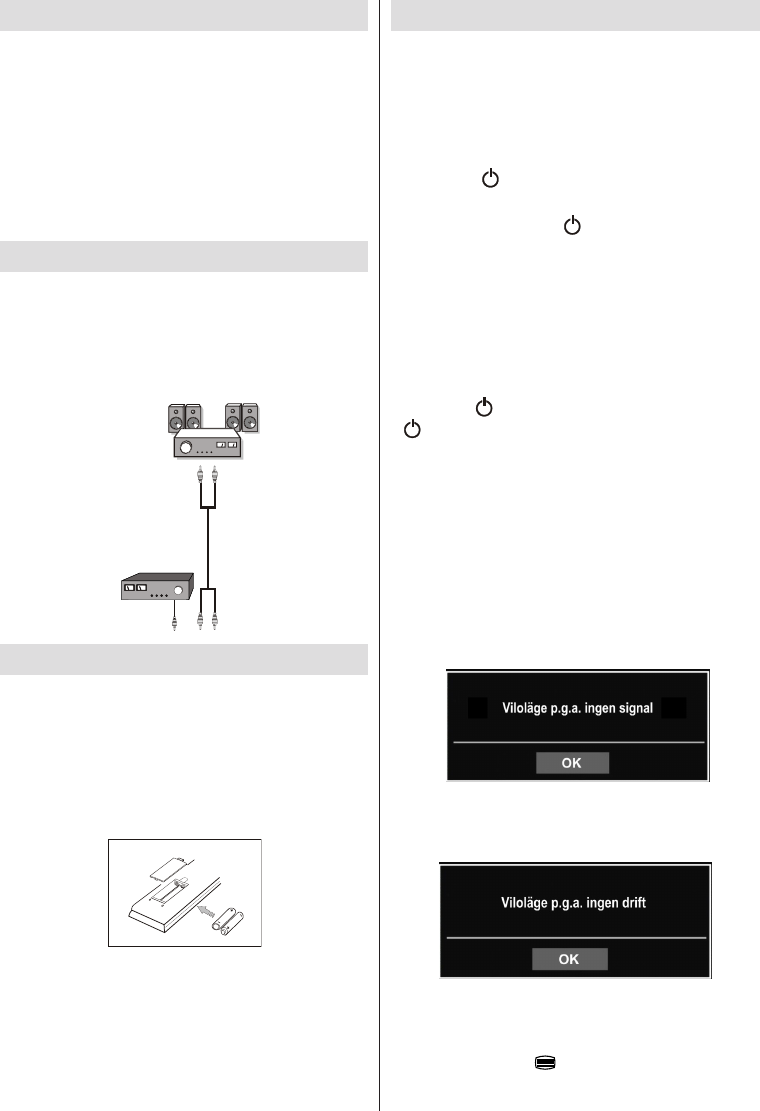 Viloläge p.g.a. ingen signal

OK

Viloläge p.g.a. ingen drift

OK