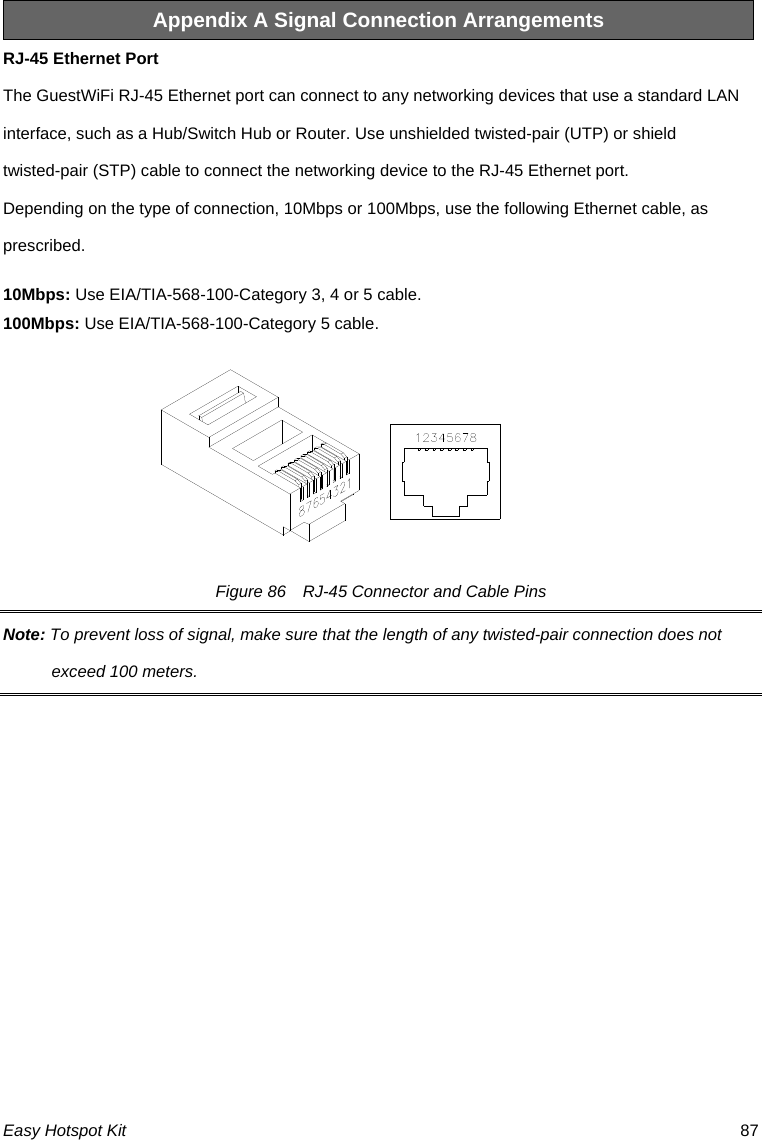 Appendix A Signal Connection Arrangements

RJ-45 Ethernet Port

The GuestWiFi RJ-45 Ethernet port can connect to any networking devices that use a standard LAN interface, such as a Hub/Switch Hub or Router. Use unshielded twisted-pair (UTP) or shield twisted-pair (STP) cable to connect the networking device to the RJ-45 Ethernet port.

Depending on the type of connection, 10Mbps or 100Mbps, use the following Ethernet cable, as prescribed.

10Mbps: Use EIA/TIA-568-100-Category 3, 4 or 5 cable.
100Mbps: Use EIA/TIA-568-100-Category 5 cable.

87654321

12345678

Figure 86 RJ-45 Connector and Cable Pins

Note: To prevent loss of signal, make sure that the length of any twisted-pair connection does not exceed 100 meters.

Easy Hotspot Kit 87