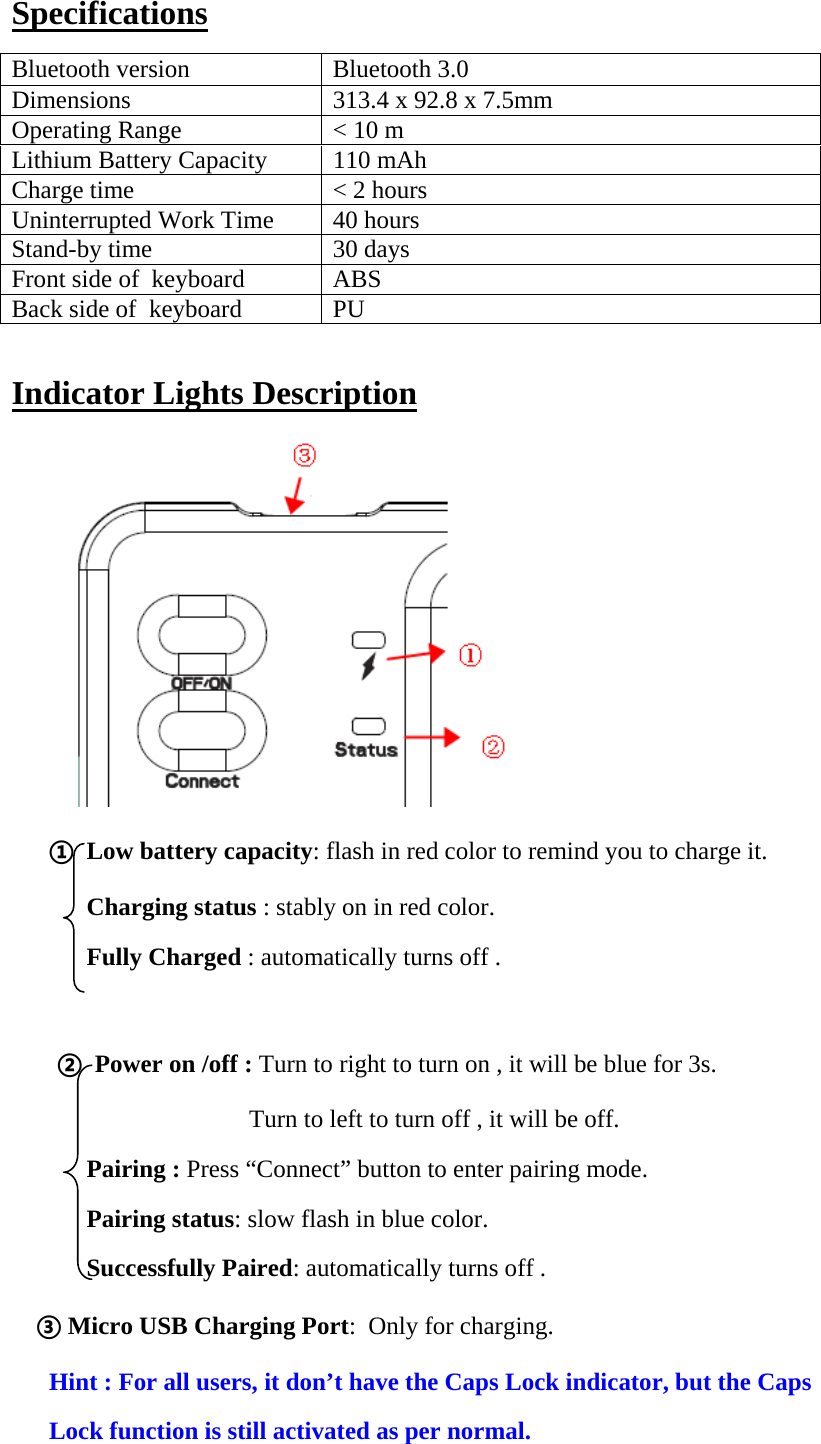 Specifications

| Bluetooth version | Bluetooth 3.0 |
|---|---|
| Dimensions | 313.4 x 92.8 x 7.5mm |
| Operating Range | < 10 m |
| Lithium Battery Capacity | 110 mAh |
| Charge time | < 2 hours |
| Uninterrupted Work Time | 40 hours |
| Stand-by time | 30 days |
| Front side of keyboard | ABS |
| Back side of keyboard | PU |

Indicator Lights Description

③

OFF/ON

Connect

①

Status

②

① Low battery capacity: flash in red color to remind you to charge it.

Charging status : stably on in red color.

Fully Charged : automatically turns off .

② Power on /off : Turn to right to turn on , it will be blue for 3s.

Turn to left to turn off , it will be off.

Pairing : Press “Connect” button to enter pairing mode.

Pairing status: slow flash in blue color.

Successfully Paired: automatically turns off .

③ Micro USB Charging Port: Only for charging.

Hint : For all users, it don’t have the Caps Lock indicator, but the Caps Lock function is still activated as per normal.