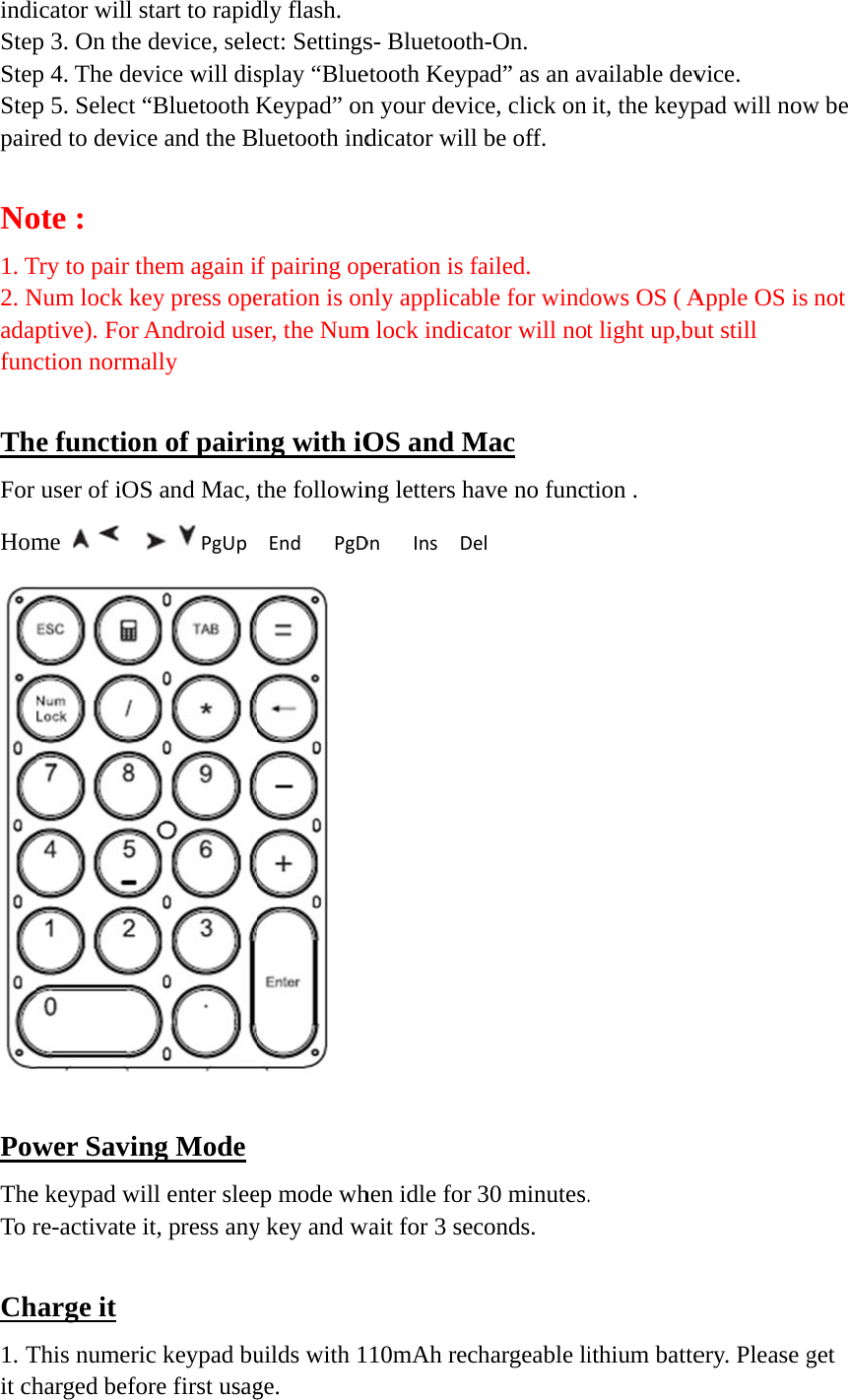 indicator will start to rapidly flash.
Step 3. On the device, select: Settings- Bluetooth-On.
Step 4. The device will display “Bluetooth Keypad” as an available device.
Step 5. Select “Bluetooth Keypad” on your device, click on it, the keypad will now be paired to device and the Bluetooth indicator will be off.

Note :
1. Try to pair them again if pairing operation is failed.
2. Num lock key press operation is only applicable for windows OS ( Apple OS is not adaptive). For Android user, the Num lock indicator will not light up,but still function normally

The function of pairing with iOS and Mac
For user of iOS and Mac, the following letters have no function .
Home PgUp End PgDn Ins Del

ESC TAB = Num Lock / * ← 7 8 9 − 4 5 6 + 1 2 3 Enter 0 .

Power Saving Mode
The keypad will enter sleep mode when idle for 30 minutes.
To re-activate it, press any key and wait for 3 seconds.

Charge it
1. This numeric keypad builds with 110mAh rechargeable lithium battery. Please get it charged before first usage.