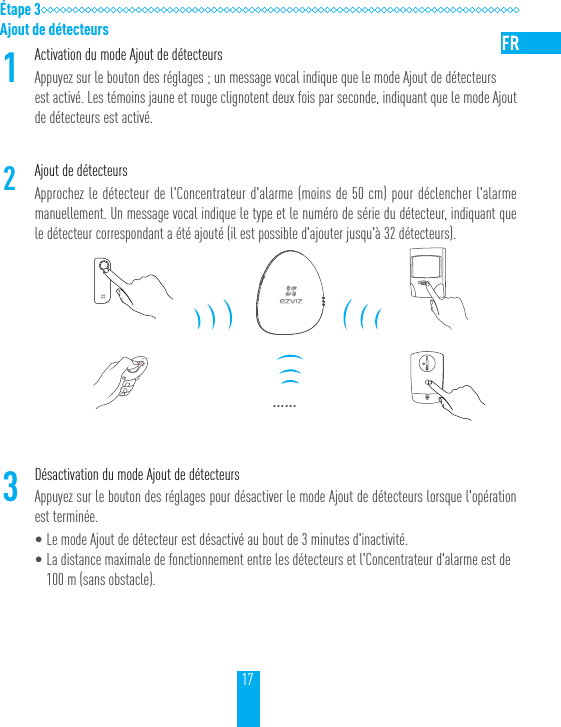 Étape 3
Ajout de détecteurs

FR

1
Activation du mode Ajout de détecteurs
Appuyez sur le bouton des réglages ; un message vocal indique que le mode Ajout de détecteurs est activé. Les témoins jaune et rouge clignotent deux fois par seconde, indiquant que le mode Ajout de détecteurs est activé.

2
Ajout de détecteurs
Approchez le détecteur de l'Concentrateur d'alarme (moins de 50 cm) pour déclencher l'alarme manuellement. Un message vocal indique le type et le numéro de série du détecteur, indiquant que le détecteur correspondant a été ajouté (il est possible d'ajouter jusqu'à 32 détecteurs).

EZVIZ

......

3
Désactivation du mode Ajout de détecteurs
Appuyez sur le bouton des réglages pour désactiver le mode Ajout de détecteurs lorsque l'opération est terminée.
• Le mode Ajout de détecteur est désactivé au bout de 3 minutes d'inactivité.
• La distance maximale de fonctionnement entre les détecteurs et l'Concentrateur d'alarme est de 100 m (sans obstacle).

17