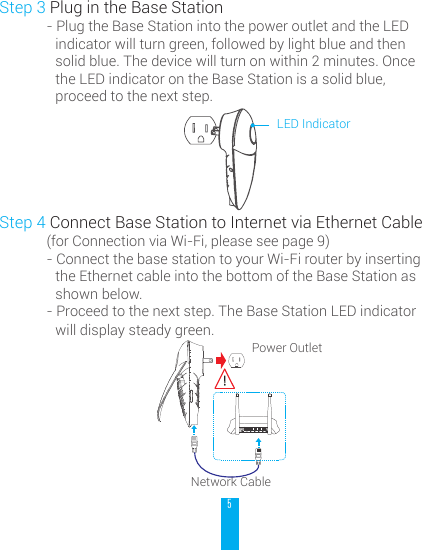 Step 3 Plug in the Base Station

- Plug the Base Station into the power outlet and the LED indicator will turn green, followed by light blue and then solid blue. The device will turn on within 2 minutes. Once the LED indicator on the Base Station is a solid blue, proceed to the next step.

LED Indicator

Step 4 Connect Base Station to Internet via Ethernet Cable

(for Connection via Wi-Fi, please see page 9)

- Connect the base station to your Wi-Fi router by inserting the Ethernet cable into the bottom of the Base Station as shown below.

- Proceed to the next step. The Base Station LED indicator will display steady green.

Power Outlet

Network Cable

5