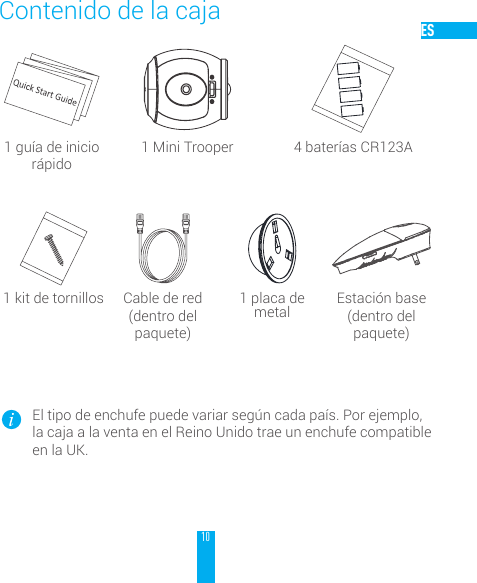 Contenido de la caja

ES

Quick Start Guide

1 guía de inicio rápido

1 Mini Trooper

4 baterías CR123A

1 kit de tornillos

Cable de red (dentro del paquete)

1 placa de metal

Estación base (dentro del paquete)

El tipo de enchufe puede variar según cada país. Por ejemplo, la caja a la venta en el Reino Unido trae un enchufe compatible en la UK.

10