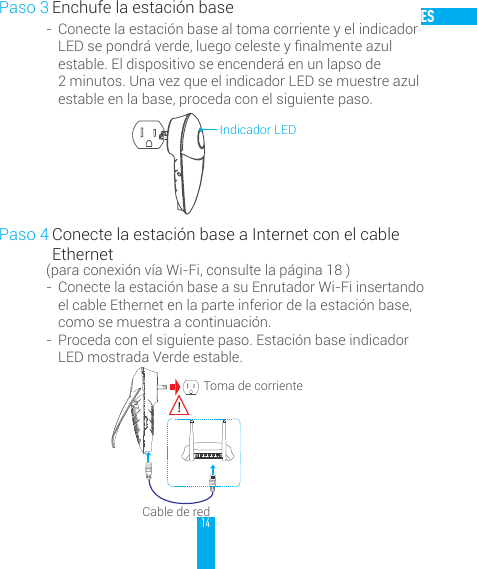 Paso 3 Enchufe la estación base

ES

- Conecte la estación base al toma corriente y el indicador LED se pondrá verde, luego celeste y finalmente azul estable. El dispositivo se encenderá en un lapso de 2 minutos. Una vez que el indicador LED se muestre azul estable en la base, proceda con el siguiente paso.

Indicador LED

Paso 4 Conecte la estación base a Internet con el cable Ethernet
(para conexión vía Wi-Fi, consulte la página 18 )
- Conecte la estación base a su Enrutador Wi-Fi insertando el cable Ethernet en la parte inferior de la estación base, como se muestra a continuación.
- Proceda con el siguiente paso. Estación base indicador LED mostrada Verde estable.

Toma de corriente

Cable de red

14