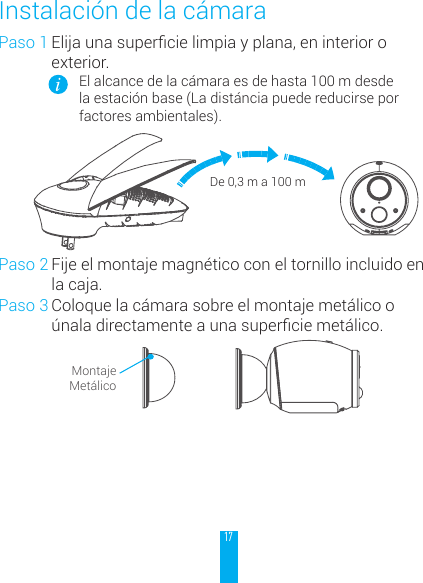 Instalación de la cámara

Paso 1 Elija una superficie limpia y plana, en interior o exterior.

El alcance de la cámara es de hasta 100 m desde la estación base (La distáncia puede reducirse por factores ambientales).

De 0,3 m a 100 m

Paso 2 Fije el montaje magnético con el tornillo incluido en la caja.

Paso 3 Coloque la cámara sobre el montaje metálico o únala directamente a una superficie metálico.

Montaje Metálico

17