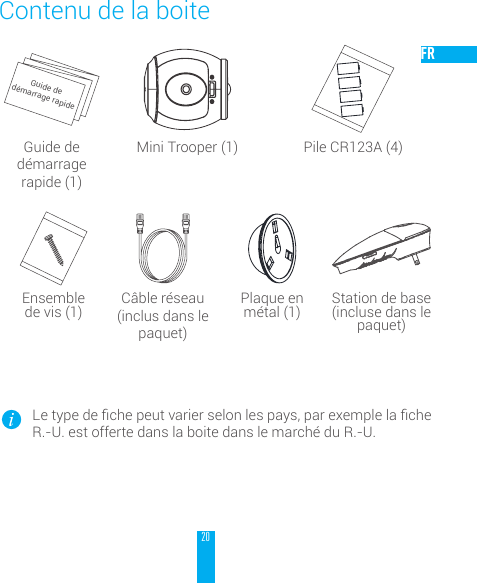 Contenu de la boite

FR

Guide de démarrage rapide

Guide de démarrage rapide (1)

Mini Trooper (1)

Pile CR123A (4)

Ensemble de vis (1)

Câble réseau (inclus dans le paquet)

Plaque en métal (1)

Station de base (incluse dans le paquet)

Le type de fiche peut varier selon les pays, par exemple la fiche R.-U. est offerte dans la boite dans le marché du R.-U.

20