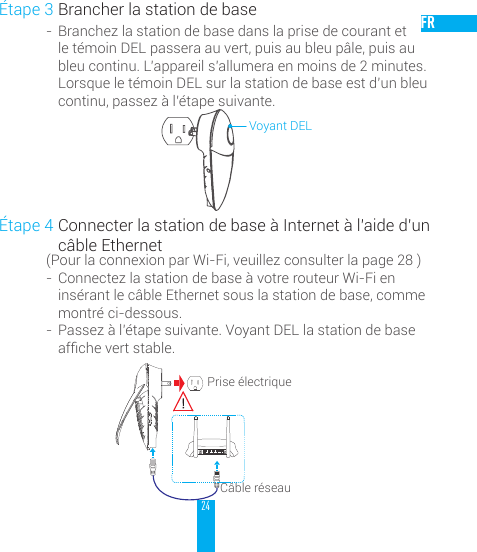 Étape 3 Brancher la station de base

FR

- Branchez la station de base dans la prise de courant et le témoin DEL passera au vert, puis au bleu pâle, puis au bleu continu. L'appareil s'allumera en moins de 2 minutes. Lorsque le témoin DEL sur la station de base est d'un bleu continu, passez à l'étape suivante.

Voyant DEL

Étape 4 Connecter la station de base à Internet à l'aide d'un câble Ethernet

(Pour la connexion par Wi-Fi, veuillez consulter la page 28 )

- Connectez la station de base à votre routeur Wi-Fi en insérant le câble Ethernet sous la station de base, comme montré ci-dessous.
- Passez à l'étape suivante. Voyant DEL la station de base affiche vert stable.

Prise électrique

Câble réseau

24