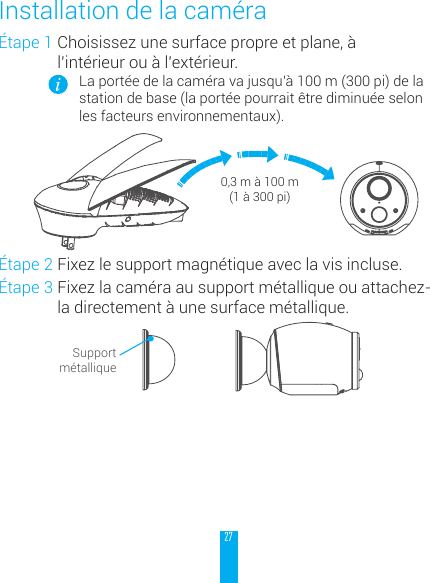 Installation de la caméra

Étape 1 Choisissez une surface propre et plane, à l'intérieur ou à l'extérieur.

La portée de la caméra va jusqu'à 100 m (300 pi) de la station de base (la portée pourrait être diminuée selon les facteurs environnementaux).

0,3 m à 100 m
(1 à 300 pi)

Étape 2 Fixez le support magnétique avec la vis incluse.

Étape 3 Fixez la caméra au support métallique ou attachez-la directement à une surface métallique.

Support métallique

27