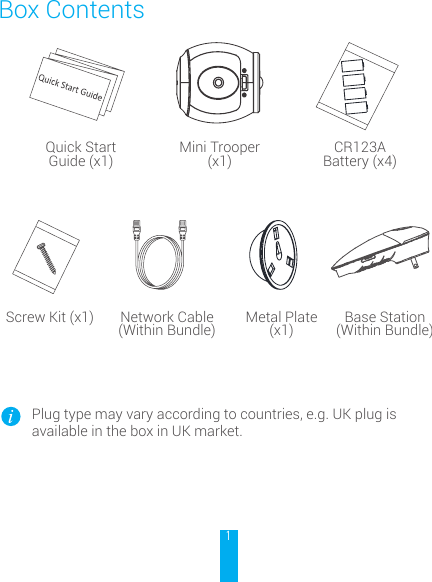 Box Contents

Quick Start Guide

Quick Start Guide (x1)

Mini Trooper (x1)

CR123A Battery (x4)

Screw Kit (x1)

Network Cable (Within Bundle)

Metal Plate (x1)

Base Station (Within Bundle)

Plug type may vary according to countries, e.g. UK plug is available in the box in UK market.

1