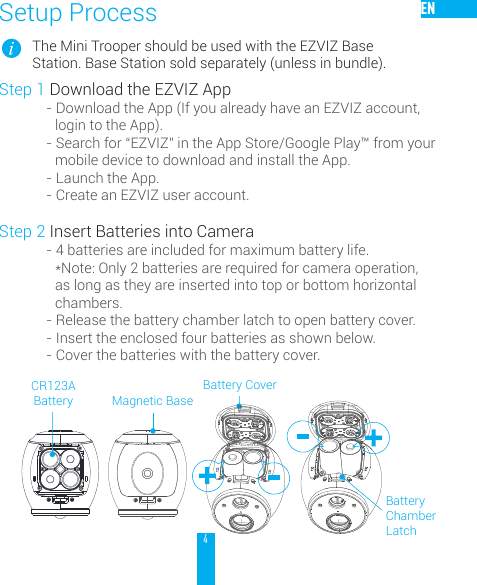 Setup Process

EN

The Mini Trooper should be used with the EZVIZ Base Station. Base Station sold separately (unless in bundle).

Step 1 Download the EZVIZ App
- Download the App (If you already have an EZVIZ account, login to the App).
- Search for "EZVIZ" in the App Store/Google Play™ from your mobile device to download and install the App.
- Launch the App.
- Create an EZVIZ user account.

Step 2 Insert Batteries into Camera
- 4 batteries are included for maximum battery life.
*Note: Only 2 batteries are required for camera operation, as long as they are inserted into top or bottom horizontal chambers.
- Release the battery chamber latch to open battery cover.
- Insert the enclosed four batteries as shown below.
- Cover the batteries with the battery cover.

CR123A Battery

Magnetic Base

Battery Cover

Battery Chamber Latch

4