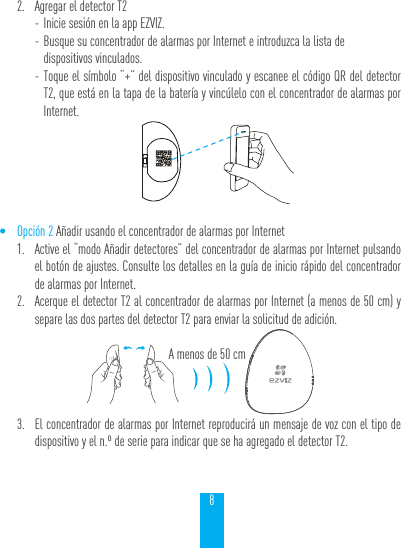 2. Agregar el detector T2
- Inicie sesión en la app EZVIZ.
- Busque su concentrador de alarmas por Internet e introduzca la lista de dispositivos vinculados.
- Toque el símbolo "+" del dispositivo vinculado y escanee el código QR del detector T2, que está en la tapa de la batería y vincúlelo con el concentrador de alarmas por Internet.

• Opción 2 Añadir usando el concentrador de alarmas por Internet
1. Active el "modo Añadir detectores" del concentrador de alarmas por Internet pulsando el botón de ajustes. Consulte los detalles en la guía de inicio rápido del concentrador de alarmas por Internet.
2. Acerque el detector T2 al concentrador de alarmas por Internet (a menos de 50 cm) y separe las dos partes del detector T2 para enviar la solicitud de adición.

A menos de 50 cm
ezviz

3. El concentrador de alarmas por Internet reproducirá un mensaje de voz con el tipo de dispositivo y el n.º de serie para indicar que se ha agregado el detector T2.

8