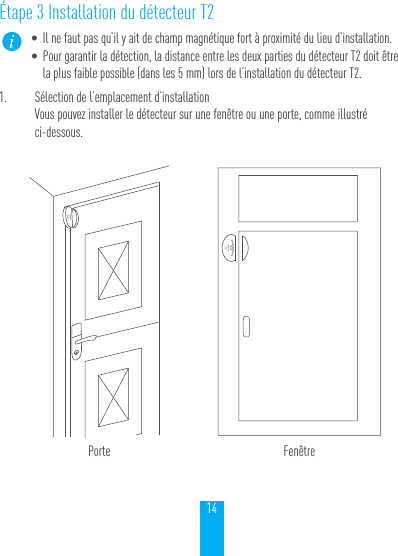 Étape 3 Installation du détecteur T2

• Il ne faut pas qu'il y ait de champ magnétique fort à proximité du lieu d'installation.
• Pour garantir la détection, la distance entre les deux parties du détecteur T2 doit être la plus faible possible (dans les 5 mm) lors de l'installation du détecteur T2.

1. Sélection de l'emplacement d'installation
Vous pouvez installer le détecteur sur une fenêtre ou une porte, comme illustré ci-dessous.

Porte

Fenêtre

14