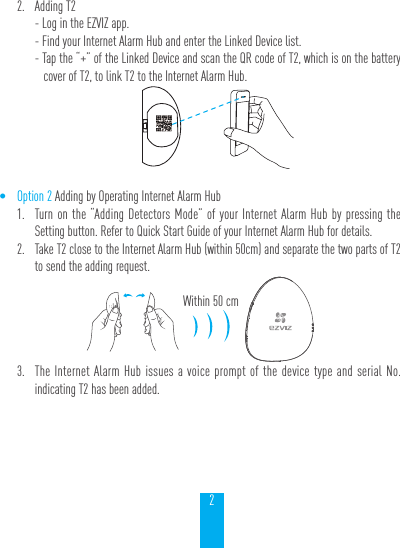 2. Adding T2

- Log in the EZVIZ app.

- Find your Internet Alarm Hub and enter the Linked Device list.

- Tap the "+" of the Linked Device and scan the QR code of T2, which is on the battery cover of T2, to link T2 to the Internet Alarm Hub.

• Option 2 Adding by Operating Internet Alarm Hub

1. Turn on the "Adding Detectors Mode" of your Internet Alarm Hub by pressing the Setting button. Refer to Quick Start Guide of your Internet Alarm Hub for details.

2. Take T2 close to the Internet Alarm Hub (within 50cm) and separate the two parts of T2 to send the adding request.

Within 50 cm

EZVIZ

3. The Internet Alarm Hub issues a voice prompt of the device type and serial No. indicating T2 has been added.

2