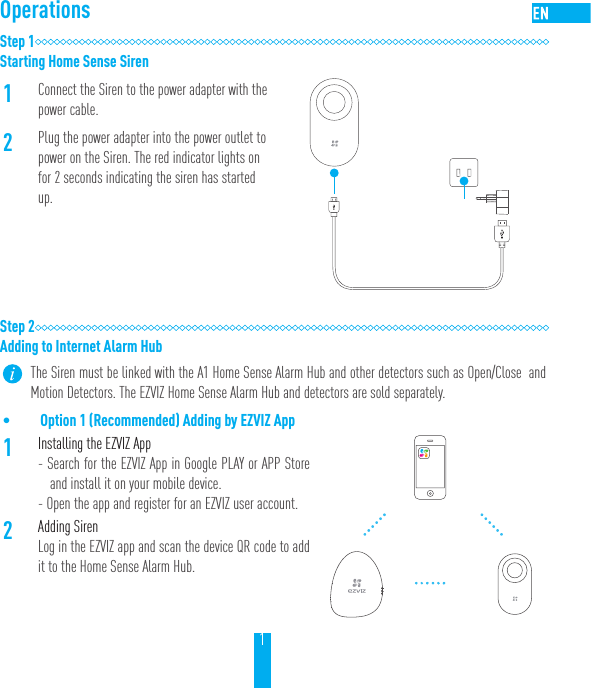 Operations

EN

Step 1

Starting Home Sense Siren

1 Connect the Siren to the power adapter with the power cable.

2 Plug the power adapter into the power outlet to power on the Siren. The red indicator lights on for 2 seconds indicating the siren has started up.

Step 2

Adding to Internet Alarm Hub

The Siren must be linked with the A1 Home Sense Alarm Hub and other detectors such as Open/Close and Motion Detectors. The EZVIZ Home Sense Alarm Hub and detectors are sold separately.

• Option 1 (Recommended) Adding by EZVIZ App

1 Installing the EZVIZ App
- Search for the EZVIZ App in Google PLAY or APP Store and install it on your mobile device.
- Open the app and register for an EZVIZ user account.

2 Adding Siren
Log in the EZVIZ app and scan the device QR code to add it to the Home Sense Alarm Hub.

EZVIZ

1