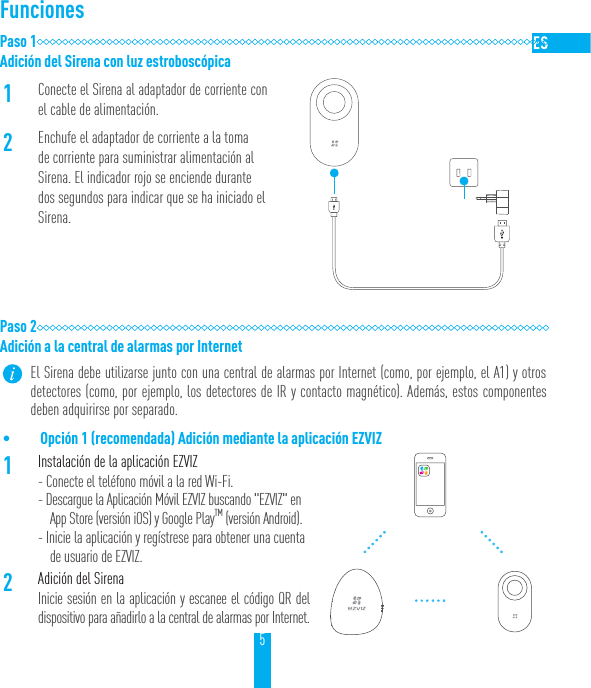 Funciones

Paso 1

ES

Adición del Sirena con luz estroboscópica

1 Conecte el Sirena al adaptador de corriente con el cable de alimentación.

2 Enchufe el adaptador de corriente a la toma de corriente para suministrar alimentación al Sirena. El indicador rojo se enciende durante dos segundos para indicar que se ha iniciado el Sirena.

Paso 2

Adición a la central de alarmas por Internet

El Sirena debe utilizarse junto con una central de alarmas por Internet (como, por ejemplo, el A1) y otros detectores (como, por ejemplo, los detectores de IR y contacto magnético). Además, estos componentes deben adquirirse por separado.

• Opción 1 (recomendada) Adición mediante la aplicación EZVIZ

1 Instalación de la aplicación EZVIZ
- Conecte el teléfono móvil a la red Wi-Fi.
- Descargue la Aplicación Móvil EZVIZ buscando "EZVIZ" en App Store (versión iOS) y Google Play™ (versión Android).
- Inicie la aplicación y regístrese para obtener una cuenta de usuario de EZVIZ.

2 Adición del Sirena
Inicie sesión en la aplicación y escanee el código QR del dispositivo para añadirlo a la central de alarmas por Internet.

EZVIZ

5