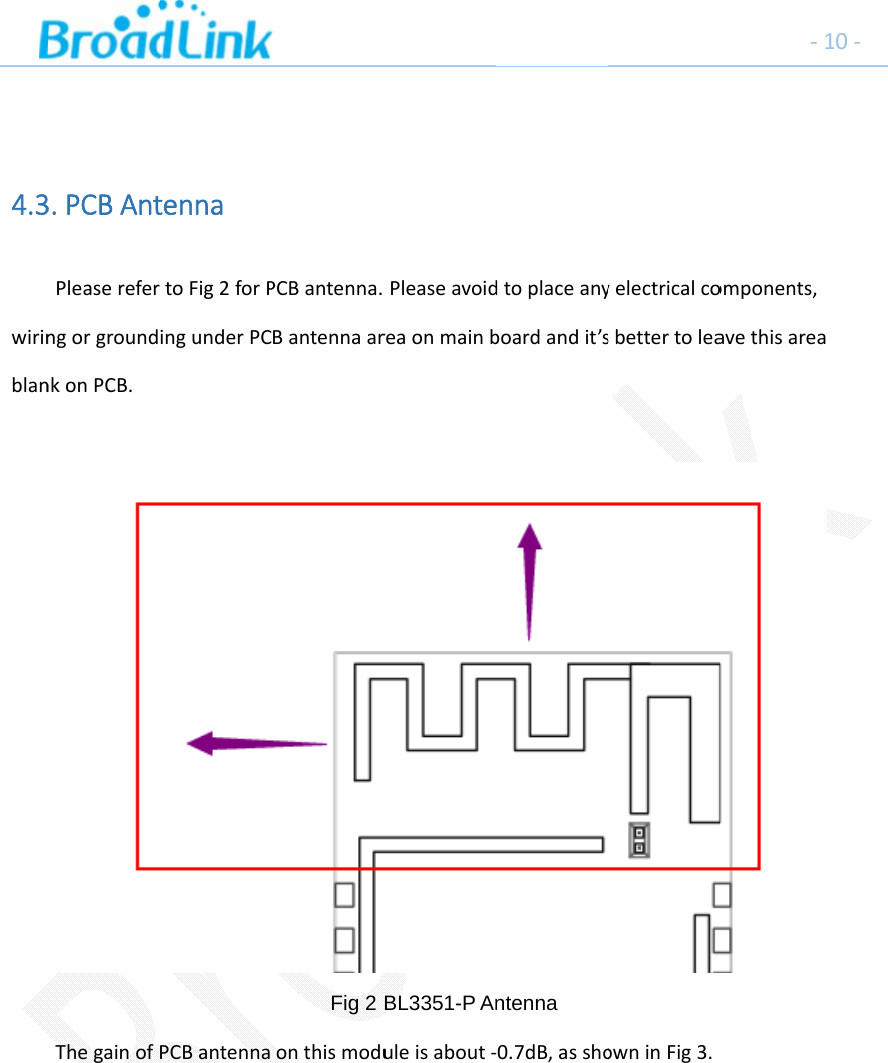 BroadLink

- 10 -

4.3. PCB Antenna

Please refer to Fig 2 for PCB antenna. Please avoid to place any electrical components, wiring or grounding under PCB antenna area on main board and it's better to leave this area blank on PCB.

Fig 2 BL3351-P Antenna

The gain of PCB antenna on this module is about -0.7dB, as shown in Fig 3.