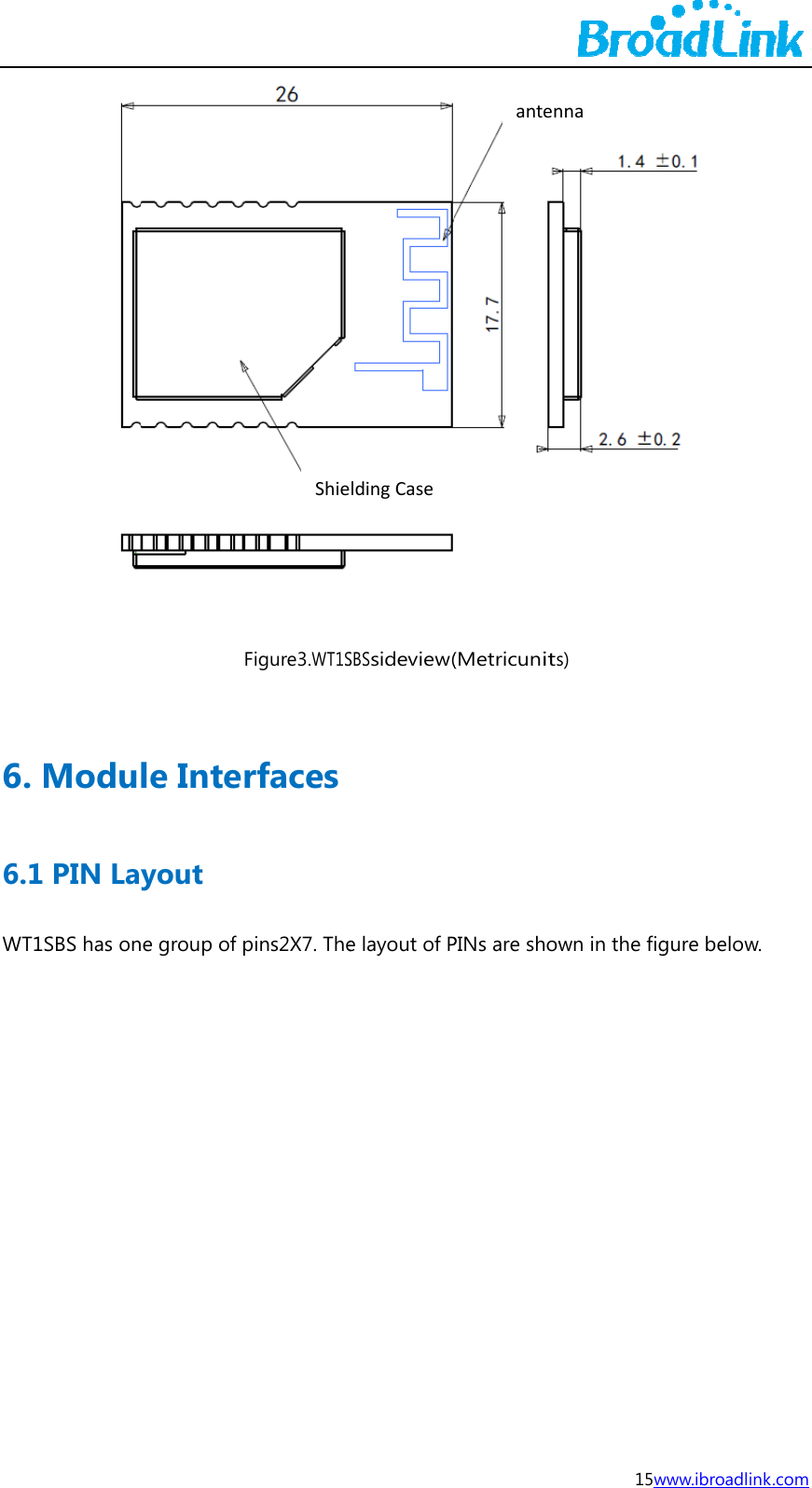 BroadLink

26

antenna

1.4 ±0.1

17.7

2.6 ±0.2

Shielding Case

Figure3.WT1SBSsideview(Metricunits)

6. Module Interfaces

6.1 PIN Layout

WT1SBS has one group of pins2X7. The layout of PINs are shown in the figure below.

15www.ibroadlink.com