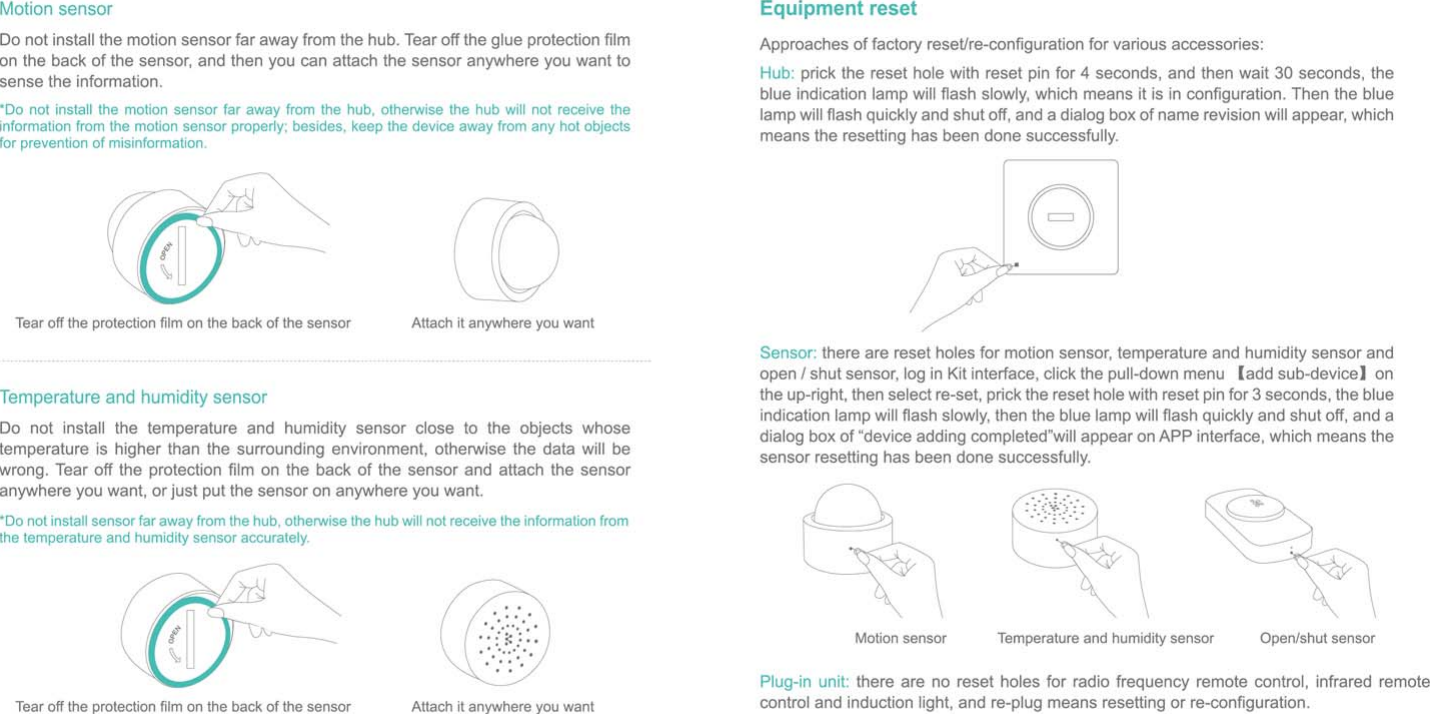 Motion sensor

Do not install the motion sensor far away from the hub. Tear off the glue protection film on the back of the sensor, and then you can attach the sensor anywhere you want to sense the information.

*Do not install the motion sensor far away from the hub, otherwise the hub will not receive the information from the motion sensor properly; besides, keep the device away from any hot objects for prevention of misinformation.

OPEN

Tear off the protection film on the back of the sensor

Attach it anywhere you want

Temperature and humidity sensor

Do not install the temperature and humidity sensor close to the objects whose temperature is higher than the surrounding environment, otherwise the data will be wrong. Tear off the protection film on the back of the sensor and attach the sensor anywhere you want, or just put the sensor on anywhere you want.

*Do not install sensor far away from the hub, otherwise the hub will not receive the information from the temperature and humidity sensor accurately.

OPEN

Tear off the protection film on the back of the sensor

Attach it anywhere you want

Equipment reset

Approaches of factory reset/re-configuration for various accessories:

Hub: prick the reset hole with reset pin for 4 seconds, and then wait 30 seconds, the blue indication lamp will flash slowly, which means it is in configuration. Then the blue lamp will flash quickly and shut off, and a dialog box of name revision will appear, which means the resetting has been done successfully.

Sensor: there are reset holes for motion sensor, temperature and humidity sensor and open / shut sensor, log in Kit interface, click the pull-down menu 【add sub-device】on the up-right, then select re-set, prick the reset hole with reset pin for 3 seconds, the blue indication lamp will flash slowly, then the blue lamp will flash quickly and shut off, and a dialog box of “device adding completed”will appear on APP interface, which means the sensor resetting has been done successfully.

Motion sensor

Temperature and humidity sensor

Open/shut sensor

Plug-in unit: there are no reset holes for radio frequency remote control, infrared remote control and induction light, and re-plug means resetting or re-configuration.