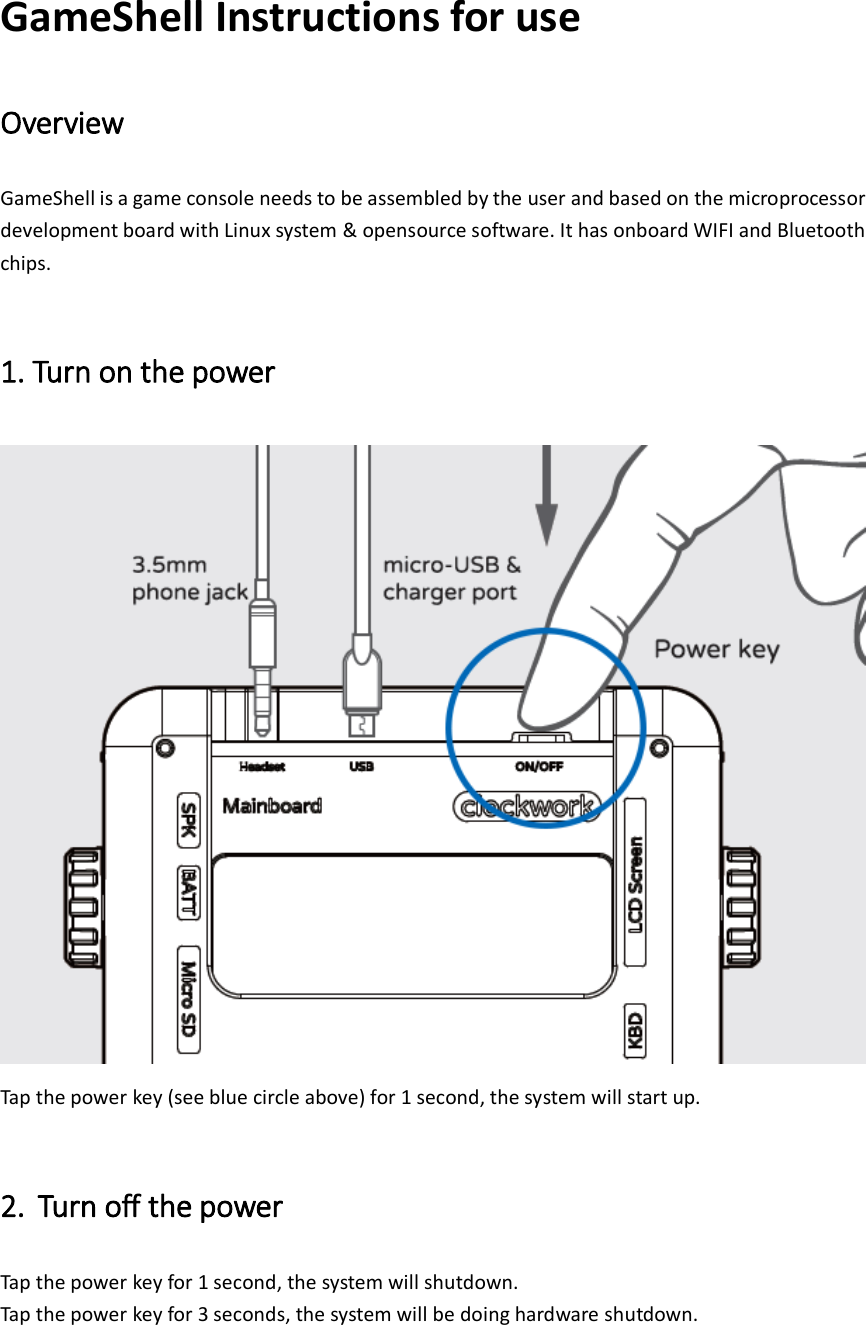 GameShell Instructions for use

Overview

GameShell is a game console needs to be assembled by the user and based on the microprocessor development board with Linux system & opensource software. It has onboard WIFI and Bluetooth chips.

1. Turn on the power

3.5mm phone jack

micro-USB & charger port

Power key

Headset

USB

ON/OFF

Mainboard

clockwork

SPK

BATT

Micro SD

LCD Screen

KBD

Tap the power key (see blue circle above) for 1 second, the system will start up.

2. Turn off the power

Tap the power key for 1 second, the system will shutdown.
Tap the power key for 3 seconds, the system will be doing hardware shutdown.