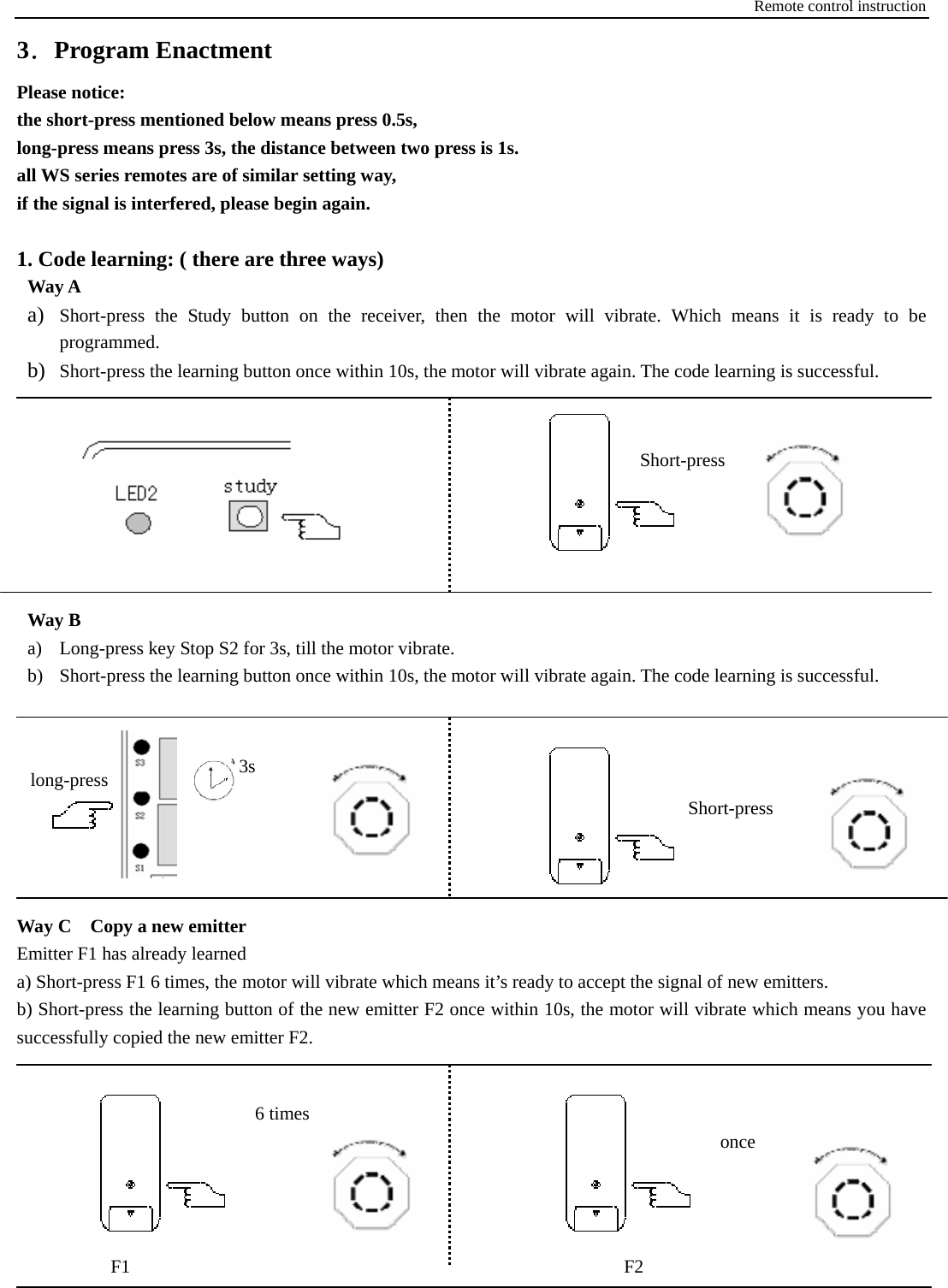 Remote control instruction

3． Program Enactment

Please notice:
the short-press mentioned below means press 0.5s,
long-press means press 3s, the distance between two press is 1s.
all WS series remotes are of similar setting way,
if the signal is interfered, please begin again.

1. Code learning: ( there are three ways)

Way A

a) Short-press the Study button on the receiver, then the motor will vibrate. Which means it is ready to be programmed.

b) Short-press the learning button once within 10s, the motor will vibrate again. The code learning is successful.

LED2 study

Short-press

Way B

a) Long-press key Stop S2 for 3s, till the motor vibrate.

b) Short-press the learning button once within 10s, the motor will vibrate again. The code learning is successful.

long-press S3 S2 S1 3s

Short-press

Way C Copy a new emitter

Emitter F1 has already learned

a) Short-press F1 6 times, the motor will vibrate which means it’s ready to accept the signal of new emitters.

b) Short-press the learning button of the new emitter F2 once within 10s, the motor will vibrate which means you have successfully copied the new emitter F2.

6 times

F1

once

F2