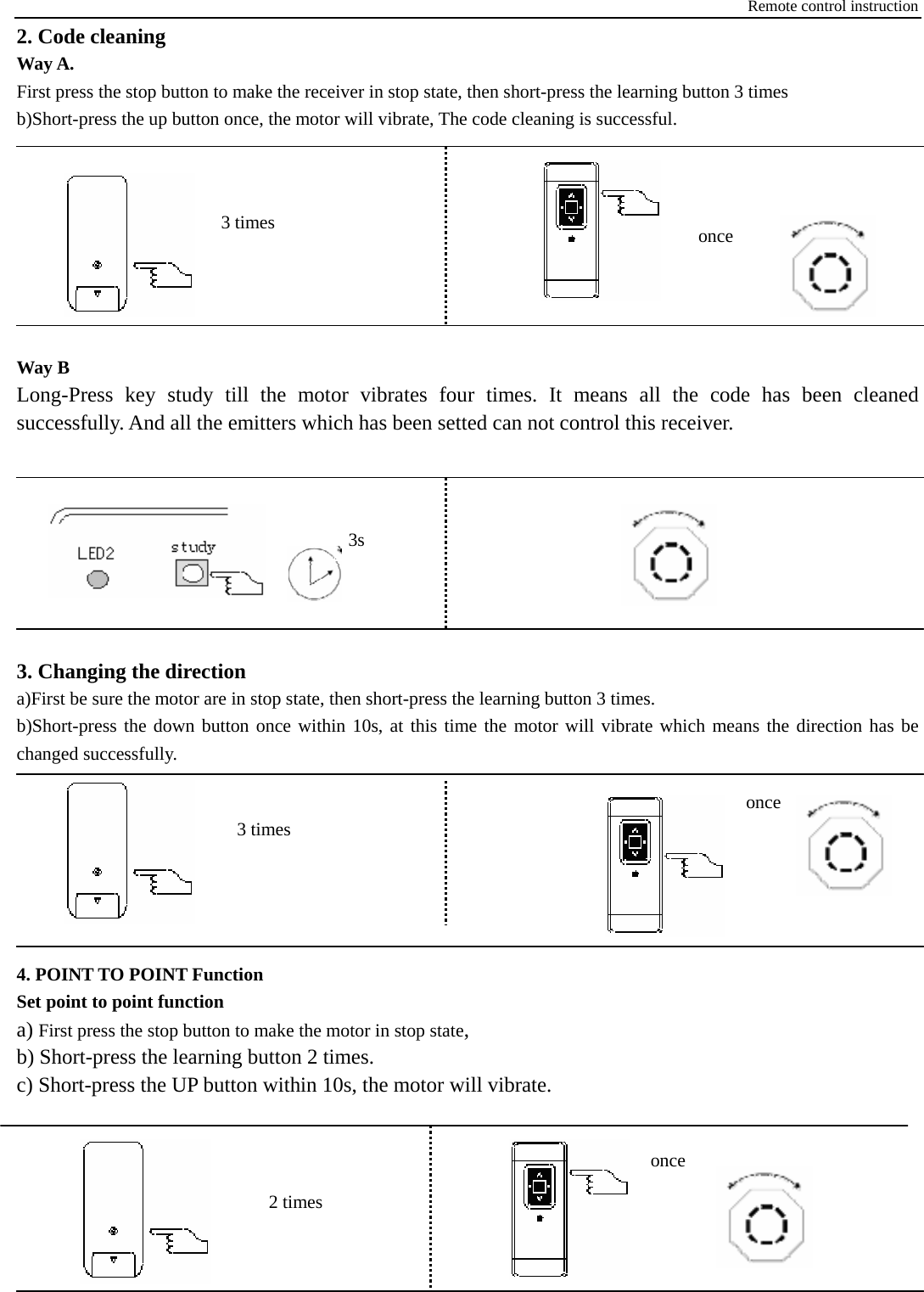 Remote control instruction

2. Code cleaning

Way A.

First press the stop button to make the receiver in stop state, then short-press the learning button 3 times

b)Short-press the up button once, the motor will vibrate, The code cleaning is successful.

3 times

once

Way B

Long-Press key study till the motor vibrates four times. It means all the code has been cleaned successfully. And all the emitters which has been setted can not control this receiver.

LED2

study

3s

3. Changing the direction

a)First be sure the motor are in stop state, then short-press the learning button 3 times.

b)Short-press the down button once within 10s, at this time the motor will vibrate which means the direction has be changed successfully.

3 times

once

4. POINT TO POINT Function

Set point to point function

a) First press the stop button to make the motor in stop state,

b) Short-press the learning button 2 times.

c) Short-press the UP button within 10s, the motor will vibrate.

2 times

once