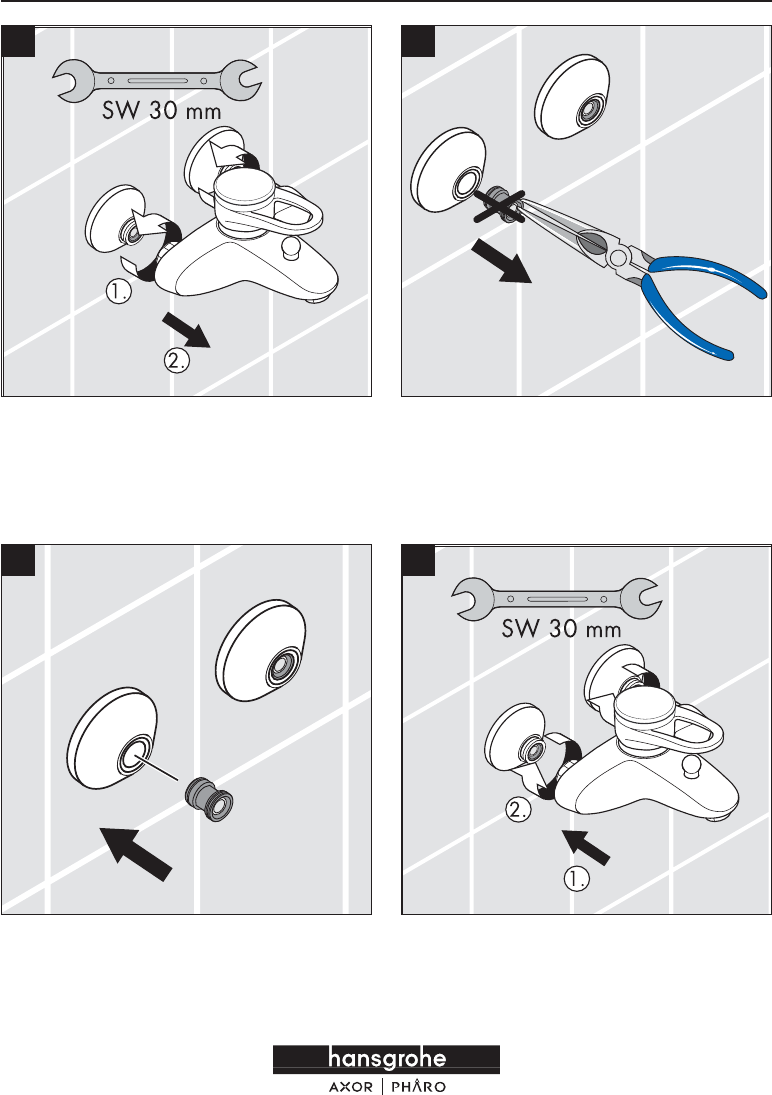 SW 30 mm

1.

2.

SW 30 mm

2.

1.

hansgrohe

AXOR | PHÅRO