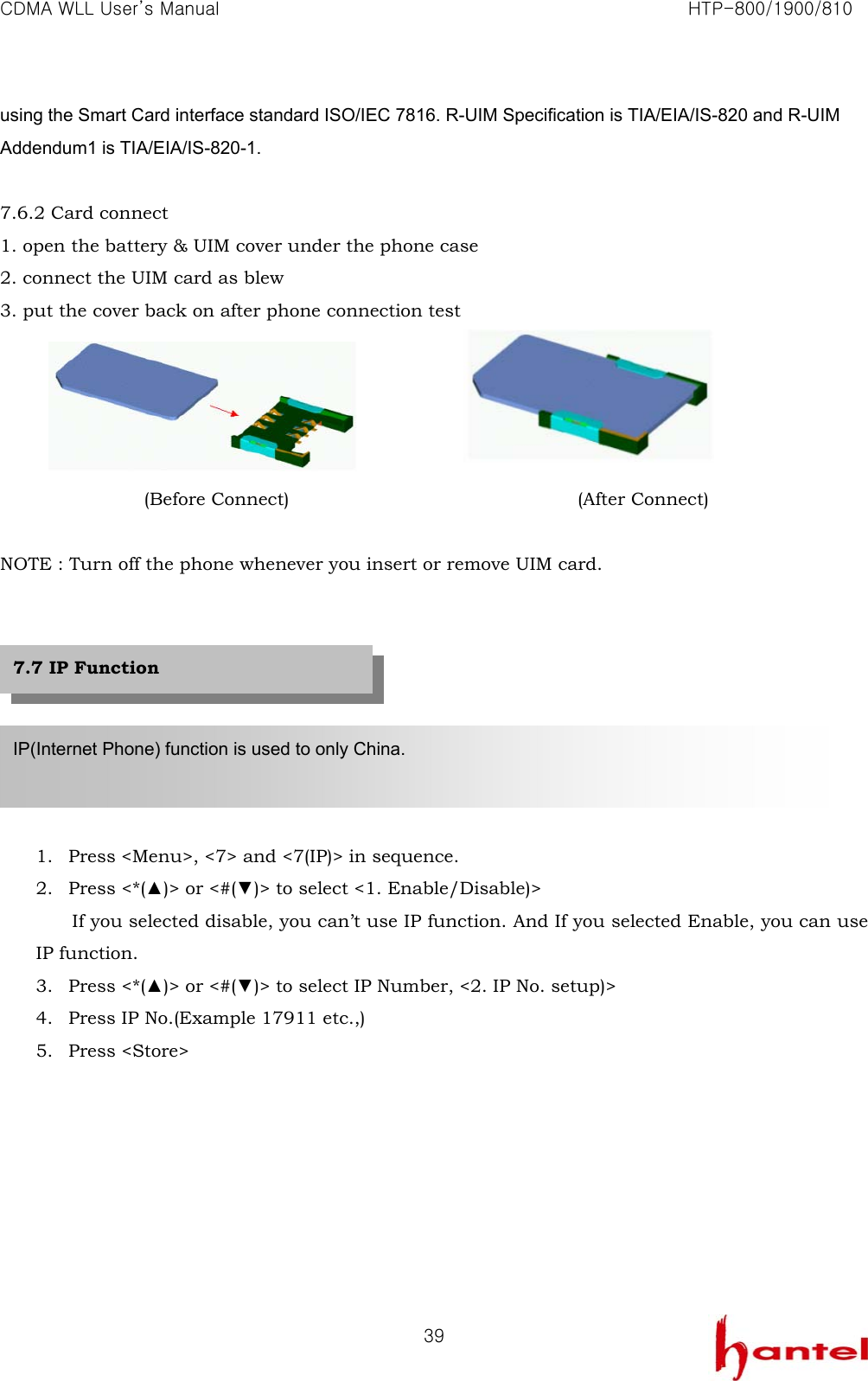 CDMA WLL User's Manual HTP-800/1900/810

using the Smart Card interface standard ISO/IEC 7816. R-UIM Specification is TIA/EIA/IS-820 and R-UIM Addendum1 is TIA/EIA/IS-820-1.

7.6.2 Card connect
1. open the battery & UIM cover under the phone case
2. connect the UIM card as blew
3. put the cover back on after phone connection test

(Before Connect)

(After Connect)

NOTE : Turn off the phone whenever you insert or remove UIM card.

7.7 IP Function

IP(Internet Phone) function is used to only China.

1. Press <Menu>, <7> and <7(IP)> in sequence.
2. Press <*(▲)> or <#(▼)> to select <1. Enable/Disable)>
If you selected disable, you can't use IP function. And If you selected Enable, you can use IP function.
3. Press <*(▲)> or <#(▼)> to select IP Number, <2. IP No. setup)>
4. Press IP No.(Example 17911 etc.,)
5. Press <Store>

39

hantel