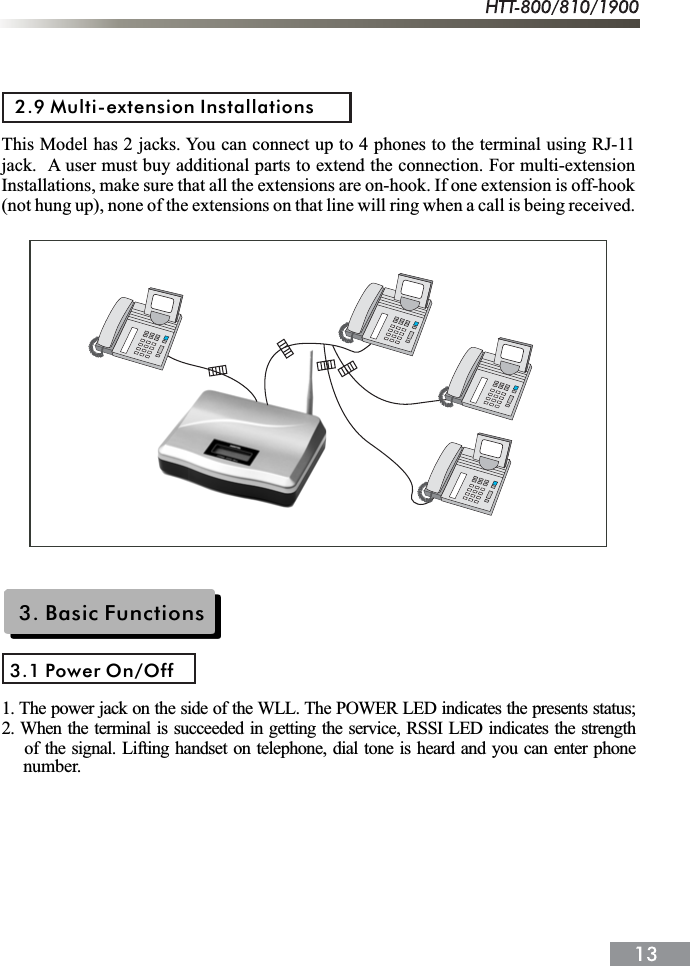 HTT-800/810/1900

2.9 Multi-extension Installations

This Model has 2 jacks. You can connect up to 4 phones to the terminal using RJ-11 jack. A user must buy additional parts to extend the connection. For multi-extension Installations, make sure that all the extensions are on-hook. If one extension is off-hook (not hung up), none of the extensions on that line will ring when a call is being received.

3. Basic Functions

3.1 Power On/Off

1. The power jack on the side of the WLL. The POWER LED indicates the presents status;
2. When the terminal is succeeded in getting the service, RSSI LED indicates the strength of the signal. Lifting handset on telephone, dial tone is heard and you can enter phone number.

13