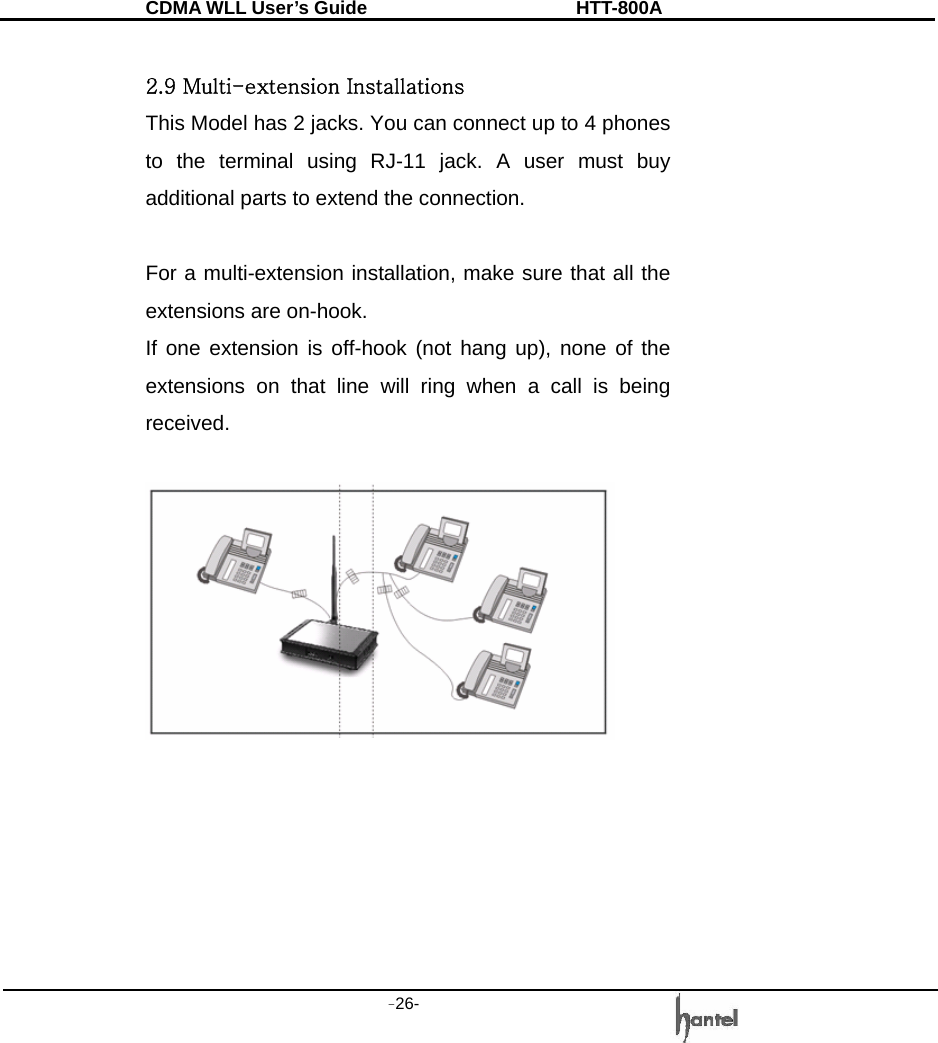 CDMA WLL User's Guide HTT-800A

2.9 Multi-extension Installations

This Model has 2 jacks. You can connect up to 4 phones to the terminal using RJ-11 jack. A user must buy additional parts to extend the connection.

For a multi-extension installation, make sure that all the extensions are on-hook.
If one extension is off-hook (not hang up), none of the extensions on that line will ring when a call is being received.

-26-

hantel