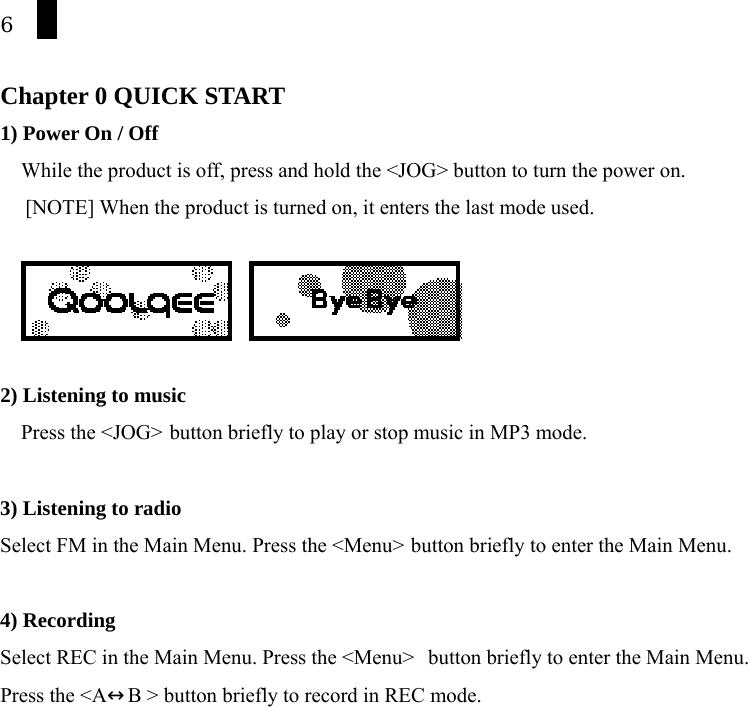 6

Chapter 0 QUICK START

1) Power On / Off

While the product is off, press and hold the <JOG> button to turn the power on.

[NOTE] When the product is turned on, it enters the last mode used.

QOOLQEE

ByeBye

2) Listening to music

Press the <JOG> button briefly to play or stop music in MP3 mode.

3) Listening to radio

Select FM in the Main Menu. Press the <Menu> button briefly to enter the Main Menu.

4) Recording

Select REC in the Main Menu. Press the <Menu> button briefly to enter the Main Menu.

Press the <A↔B > button briefly to record in REC mode.