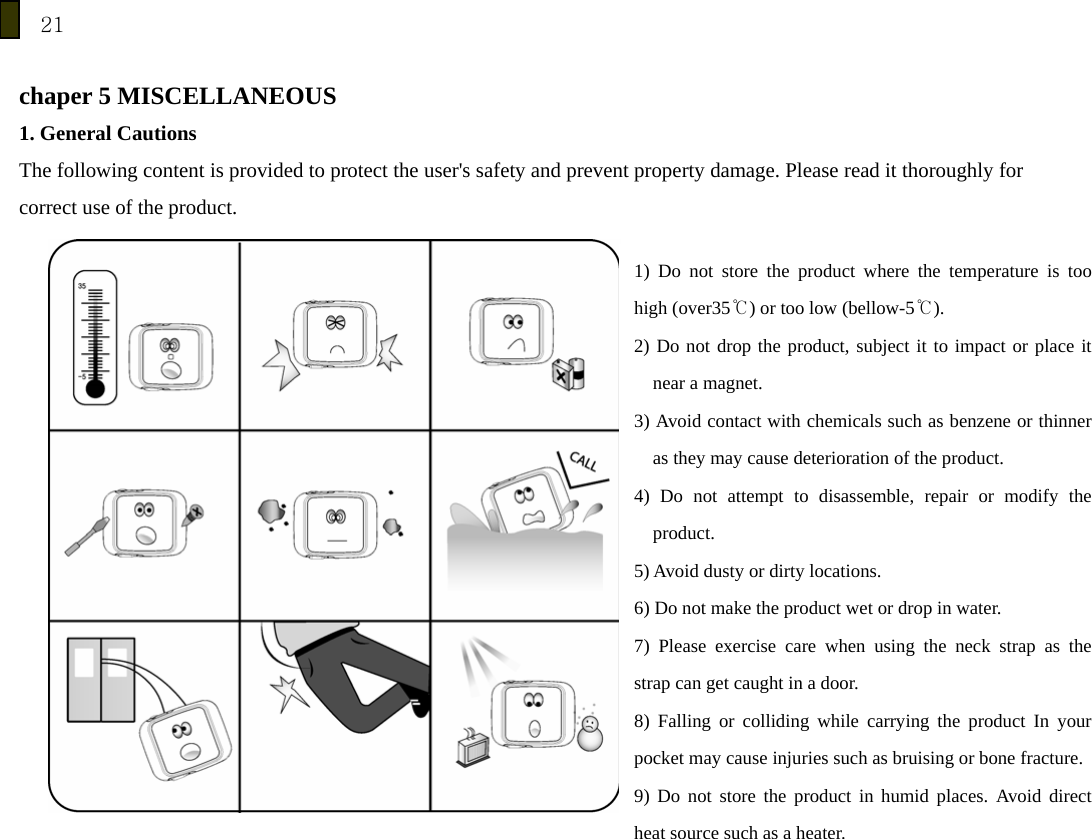 21

chaper 5 MISCELLANEOUS

1. General Cautions

The following content is provided to protect the user's safety and prevent property damage. Please read it thoroughly for correct use of the product.

35

-5

CALL

1) Do not store the product where the temperature is too high (over35℃) or too low (bellow-5℃).

2) Do not drop the product, subject it to impact or place it near a magnet.

3) Avoid contact with chemicals such as benzene or thinner as they may cause deterioration of the product.

4) Do not attempt to disassemble, repair or modify the product.

5) Avoid dusty or dirty locations.

6) Do not make the product wet or drop in water.

7) Please exercise care when using the neck strap as the strap can get caught in a door.

8) Falling or colliding while carrying the product In your pocket may cause injuries such as bruising or bone fracture.

9) Do not store the product in humid places. Avoid direct heat source such as a heater.