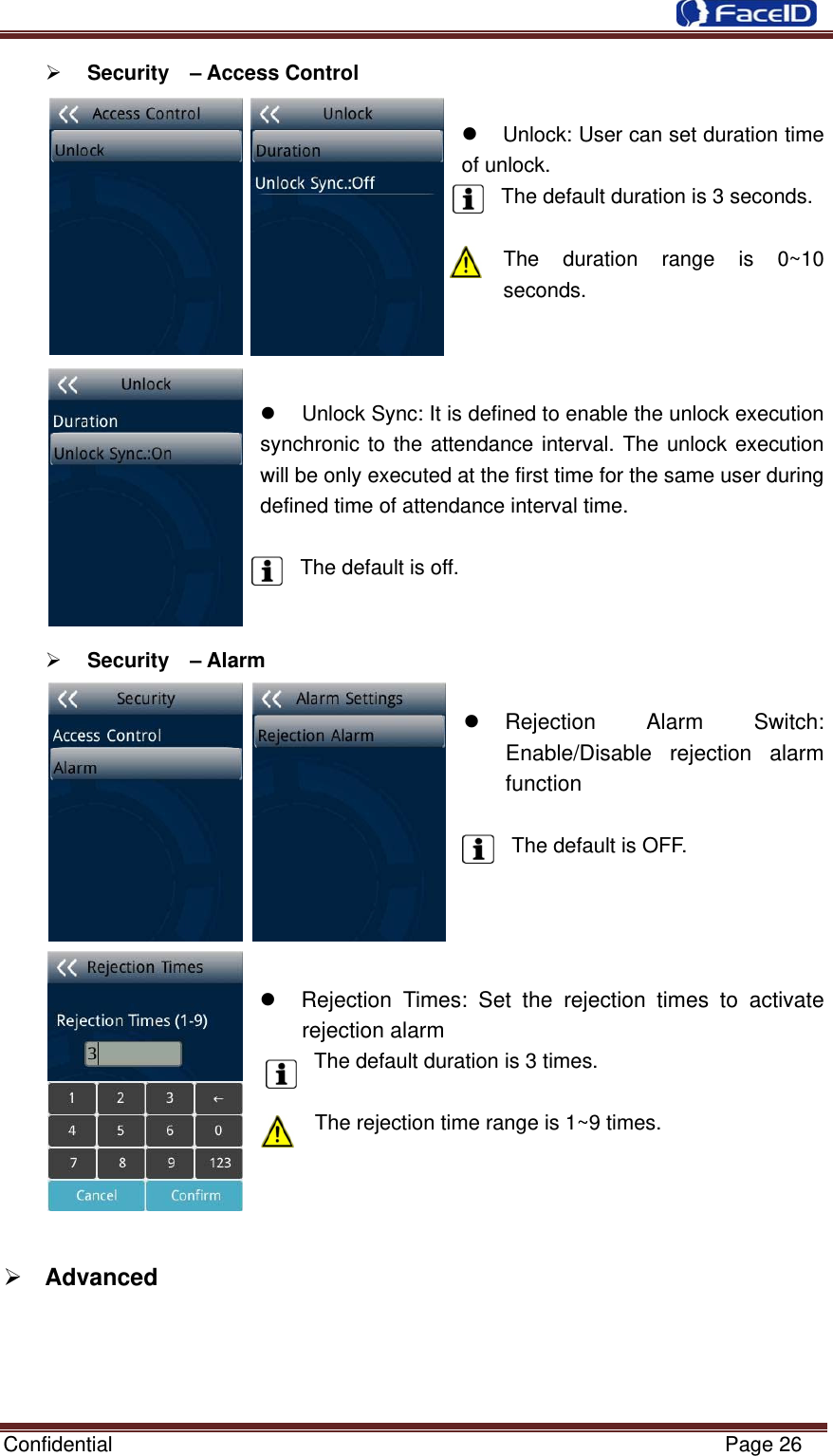 FaceID

➢ Security – Access Control

Access Control
Unlock

Unlock
Duration
Unlock Sync.:Off

● Unlock: User can set duration time of unlock.

The default duration is 3 seconds.

The duration range is 0~10 seconds.

Unlock
Duration
Unlock Sync.:On

● Unlock Sync: It is defined to enable the unlock execution synchronic to the attendance interval. The unlock execution will be only executed at the first time for the same user during defined time of attendance interval time.

The default is off.

➢ Security – Alarm

Security
Access Control
Alarm

Alarm Settings
Rejection Alarm

● Rejection Alarm Switch: Enable/Disable rejection alarm function

The default is OFF.

Rejection Times
Rejection Times (1-9)
3
1 2 3 ←
4 5 6 0
7 8 9 123
Cancel Confirm

● Rejection Times: Set the rejection times to activate rejection alarm

The default duration is 3 times.

The rejection time range is 1~9 times.

➢ Advanced

Confidential Page 26