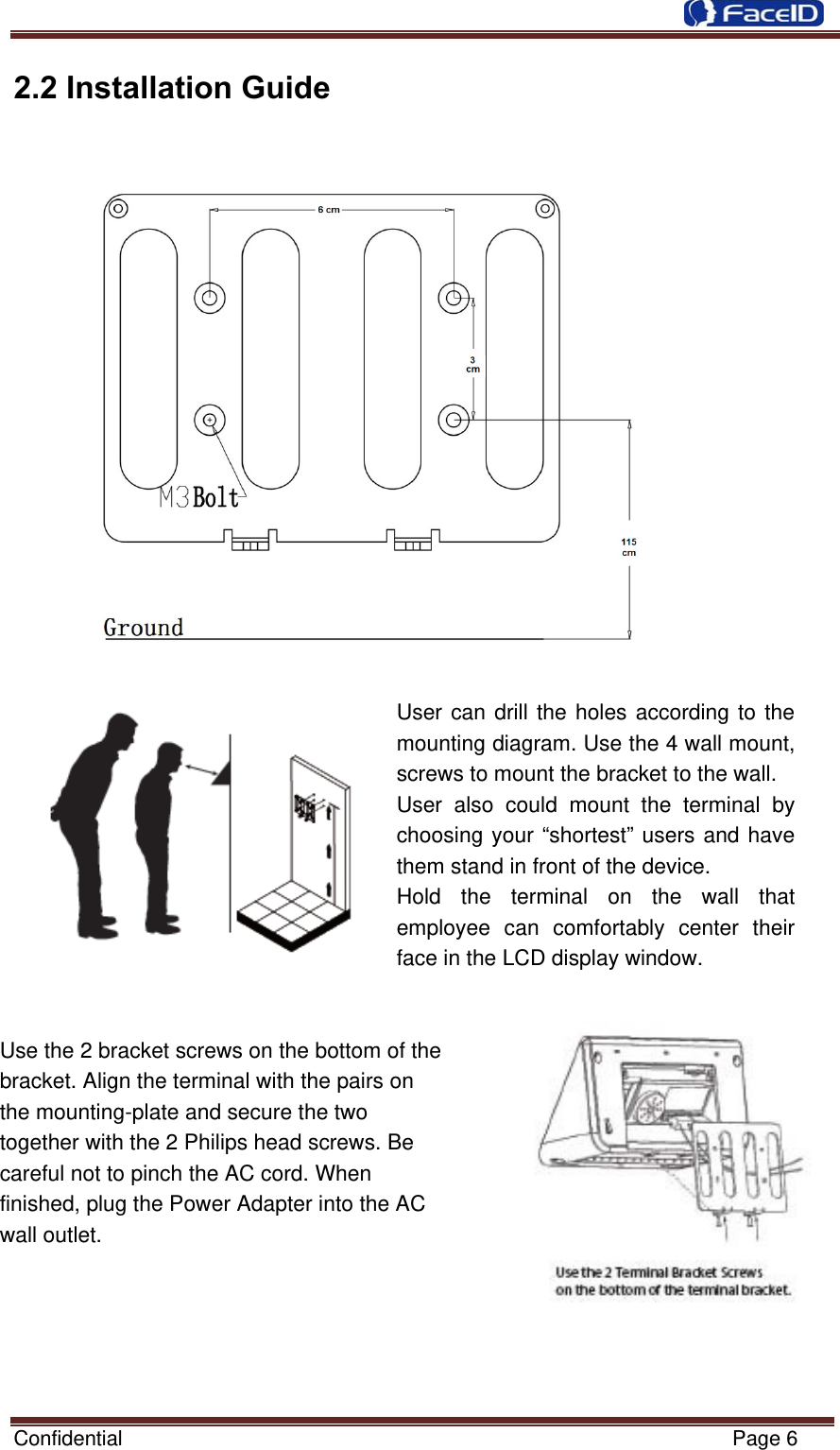 FaceID

2.2 Installation Guide

6 cm

3 cm

M3Bolt

115 cm

Ground

User can drill the holes according to the mounting diagram. Use the 4 wall mount, screws to mount the bracket to the wall.
User also could mount the terminal by choosing your “shortest” users and have them stand in front of the device.
Hold the terminal on the wall that employee can comfortably center their face in the LCD display window.

Use the 2 bracket screws on the bottom of the bracket. Align the terminal with the pairs on the mounting-plate and secure the two together with the 2 Philips head screws. Be careful not to pinch the AC cord. When finished, plug the Power Adapter into the AC wall outlet.

Use the 2 Terminal Bracket Screws on the bottom of the terminal bracket.

Confidential

Page 6