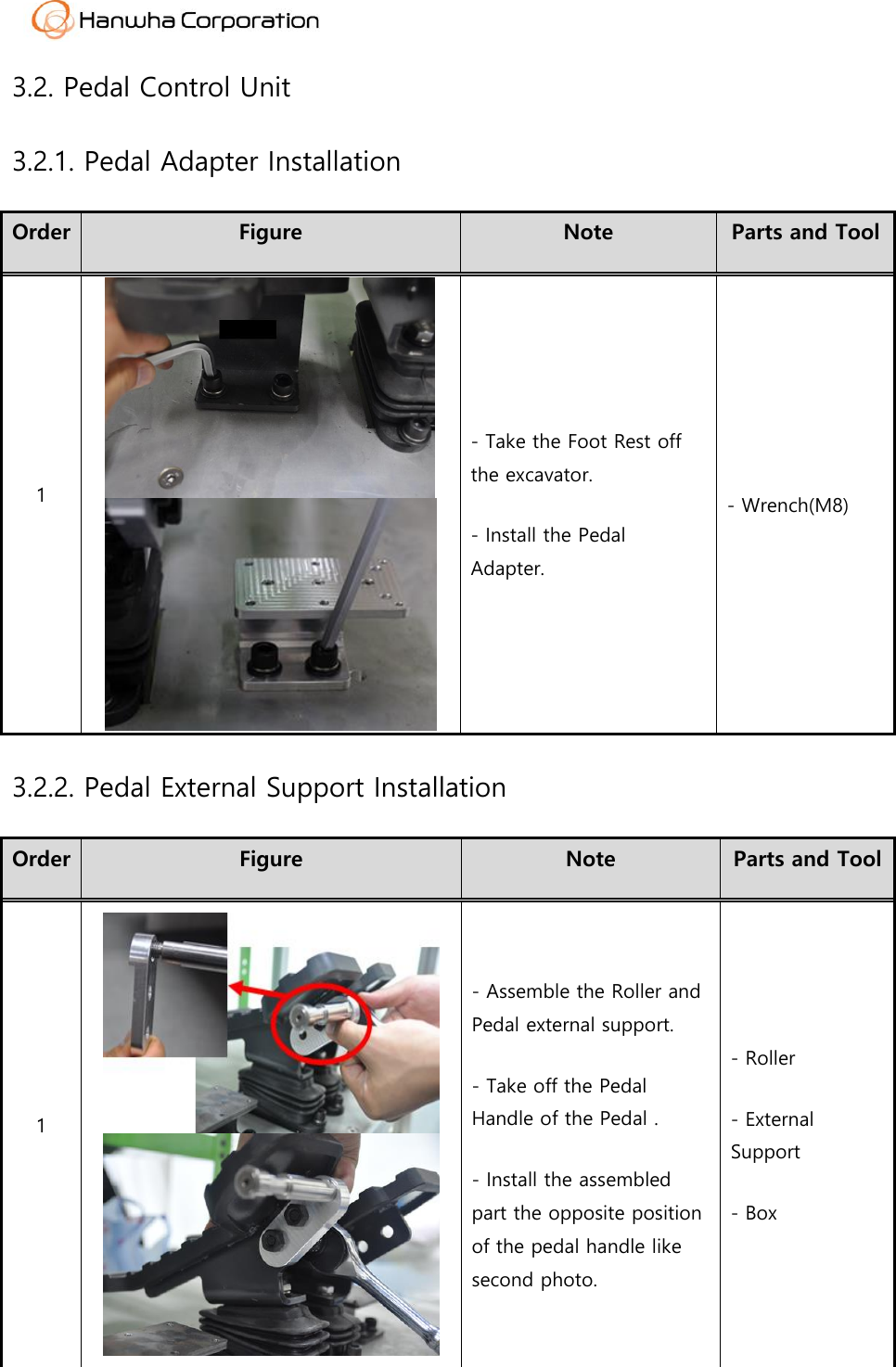 Hanwha Corporation

3.2. Pedal Control Unit

3.2.1. Pedal Adapter Installation

| Order | Figure | Note | Parts and Tool |
|---|---|---|---|
| 1 | | - Take the Foot Rest off the excavator.<br><br>- Install the Pedal Adapter. | - Wrench(M8) |

3.2.2. Pedal External Support Installation

| Order | Figure | Note | Parts and Tool |
|---|---|---|---|
| 1 | | - Assemble the Roller and Pedal external support.<br><br>- Take off the Pedal Handle of the Pedal .<br><br>- Install the assembled part the opposite position of the pedal handle like second photo. | - Roller<br><br>- External Support<br><br>- Box |