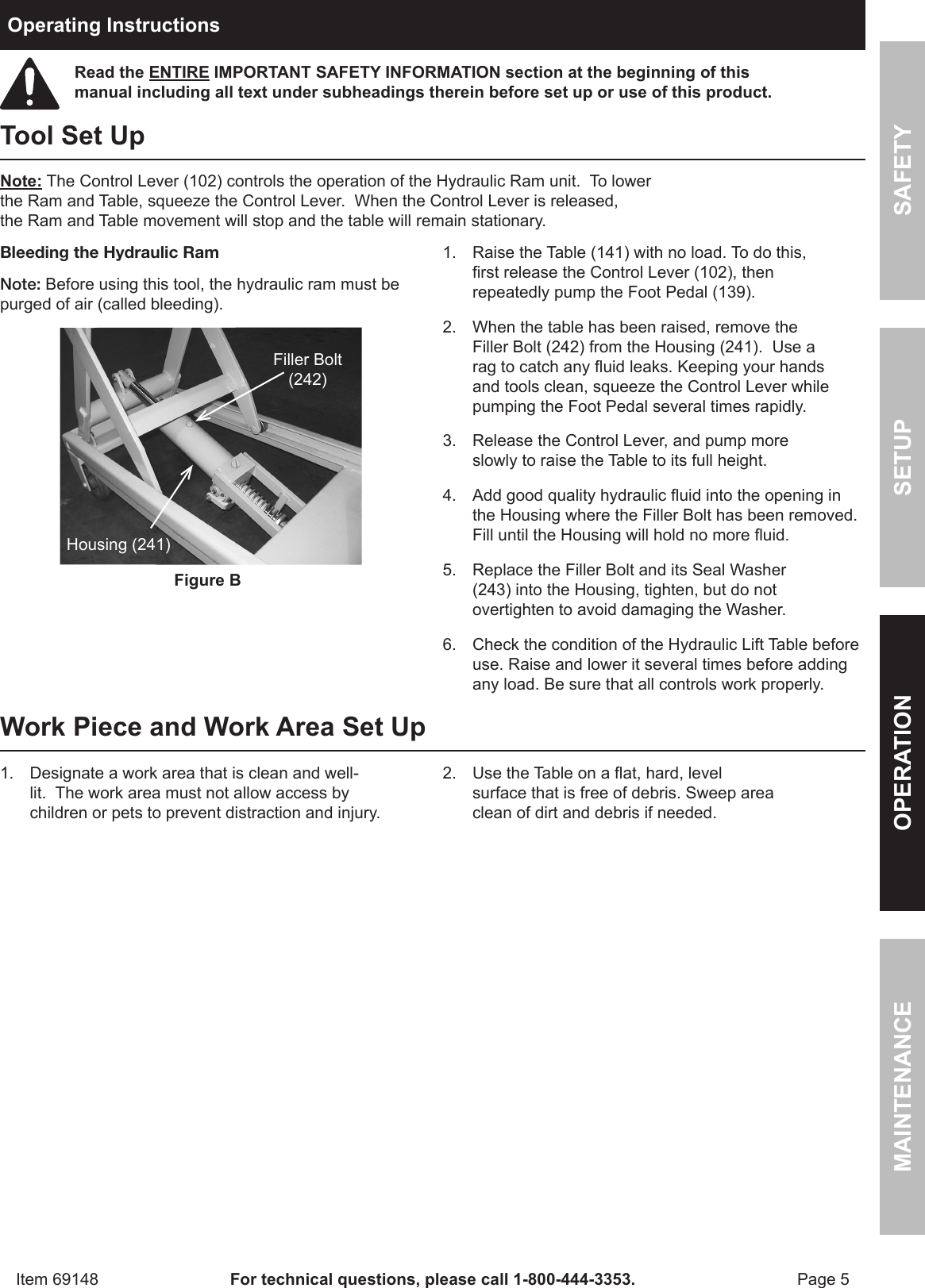 Operating Instructions

Read the ENTIRE IMPORTANT SAFETY INFORMATION section at the beginning of this manual including all text under subheadings therein before set up or use of this product.

Tool Set Up

Note: The Control Lever (102) controls the operation of the Hydraulic Ram unit. To lower the Ram and Table, squeeze the Control Lever. When the Control Lever is released, the Ram and Table movement will stop and the table will remain stationary.

Bleeding the Hydraulic Ram

Note: Before using this tool, the hydraulic ram must be purged of air (called bleeding).

Filler Bolt (242)

Housing (241)

Figure B

1. Raise the Table (141) with no load. To do this, first release the Control Lever (102), then repeatedly pump the Foot Pedal (139).

2. When the table has been raised, remove the Filler Bolt (242) from the Housing (241). Use a rag to catch any fluid leaks. Keeping your hands and tools clean, squeeze the Control Lever while pumping the Foot Pedal several times rapidly.

3. Release the Control Lever, and pump more slowly to raise the Table to its full height.

4. Add good quality hydraulic fluid into the opening in the Housing where the Filler Bolt has been removed. Fill until the Housing will hold no more fluid.

5. Replace the Filler Bolt and its Seal Washer (243) into the Housing, tighten, but do not overtighten to avoid damaging the Washer.

6. Check the condition of the Hydraulic Lift Table before use. Raise and lower it several times before adding any load. Be sure that all controls work properly.

Work Piece and Work Area Set Up

1. Designate a work area that is clean and well-lit. The work area must not allow access by children or pets to prevent distraction and injury.

2. Use the Table on a flat, hard, level surface that is free of debris. Sweep area clean of dirt and debris if needed.

SAFETY

SETUP

OPERATION

MAINTENANCE

Item 69148 For technical questions, please call 1-800-444-3353. Page 5