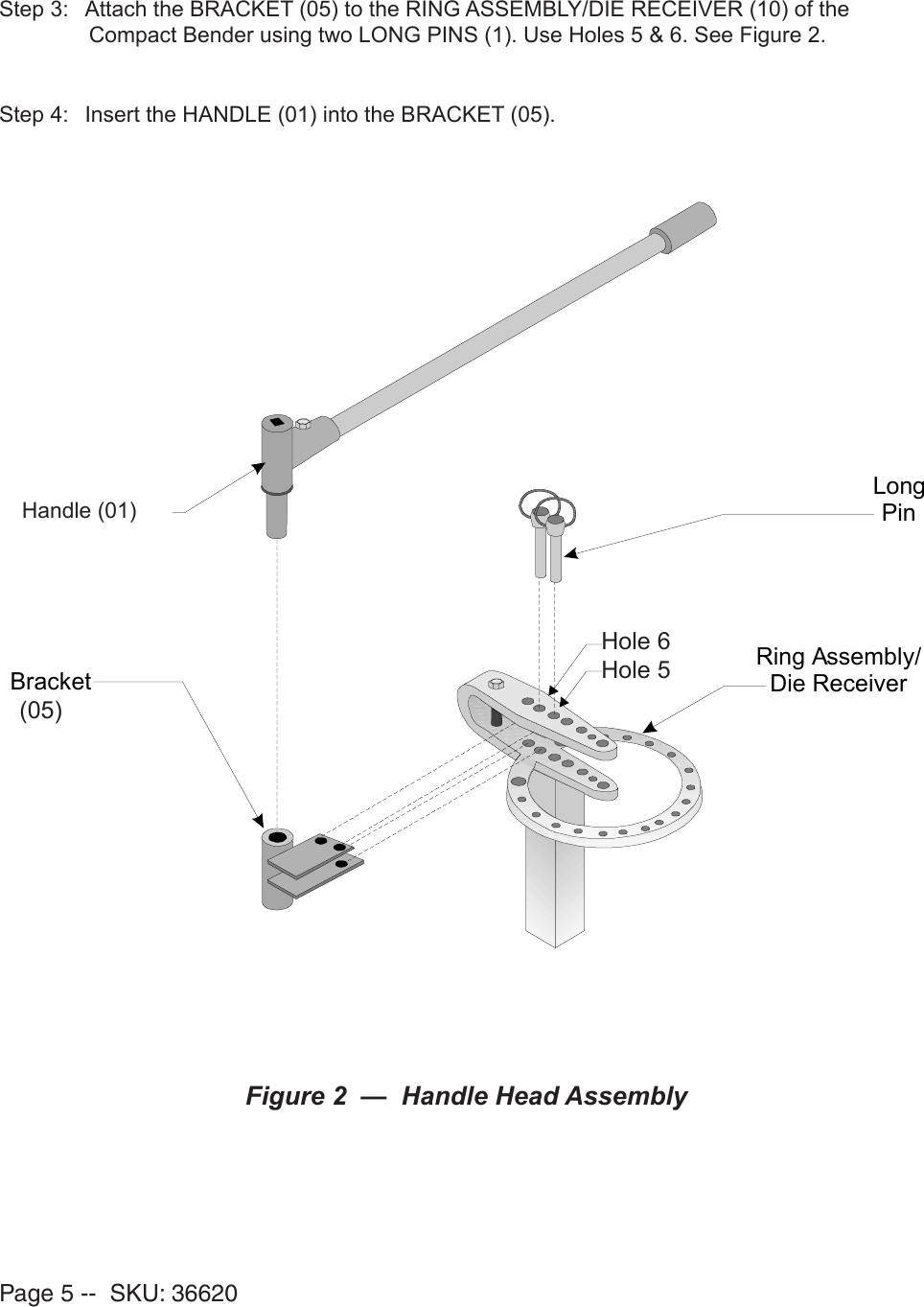 Step 3: Attach the BRACKET (05) to the RING ASSEMBLY/DIE RECEIVER (10) of the Compact Bender using two LONG PINS (1). Use Holes 5 & 6. See Figure 2.

Step 4: Insert the HANDLE (01) into the BRACKET (05).

Handle (01)

Long Pin

Hole 6
Hole 5

Ring Assembly/ Die Receiver

Bracket (05)

Figure 2 — Handle Head Assembly

Page 5 -- SKU: 36620