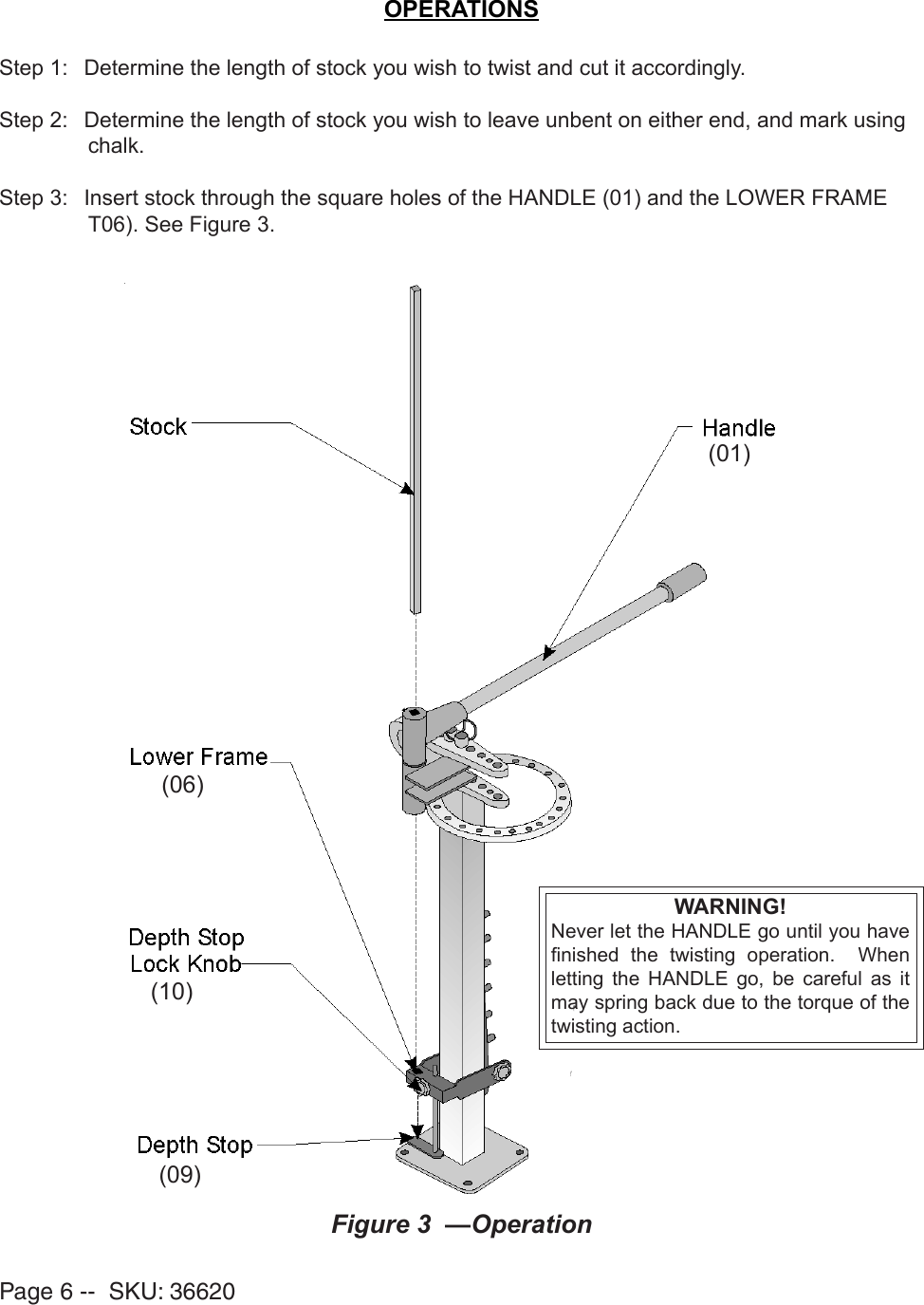 OPERATIONS

Step 1: Determine the length of stock you wish to twist and cut it accordingly.

Step 2: Determine the length of stock you wish to leave unbent on either end, and mark using chalk.

Step 3: Insert stock through the square holes of the HANDLE (01) and the LOWER FRAME T06). See Figure 3.

Stock

Handle
(01)

Lower Frame
(06)

Depth Stop
Lock Knob
(10)

Depth Stop
(09)

WARNING!
Never let the HANDLE go until you have finished the twisting operation. When letting the HANDLE go, be careful as it may spring back due to the torque of the twisting action.

Figure 3 —Operation

Page 6 -- SKU: 36620