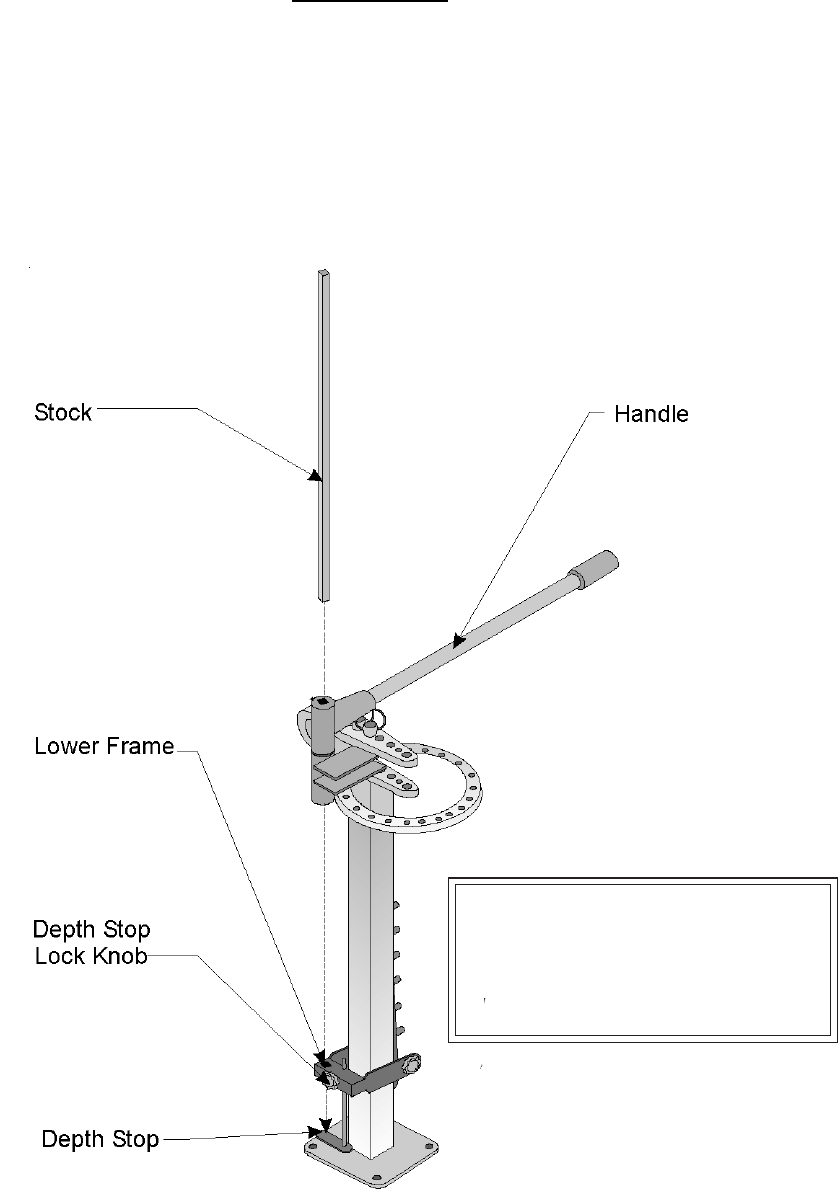 Stock

Handle

Lower Frame

Depth Stop Lock Knob

Depth Stop