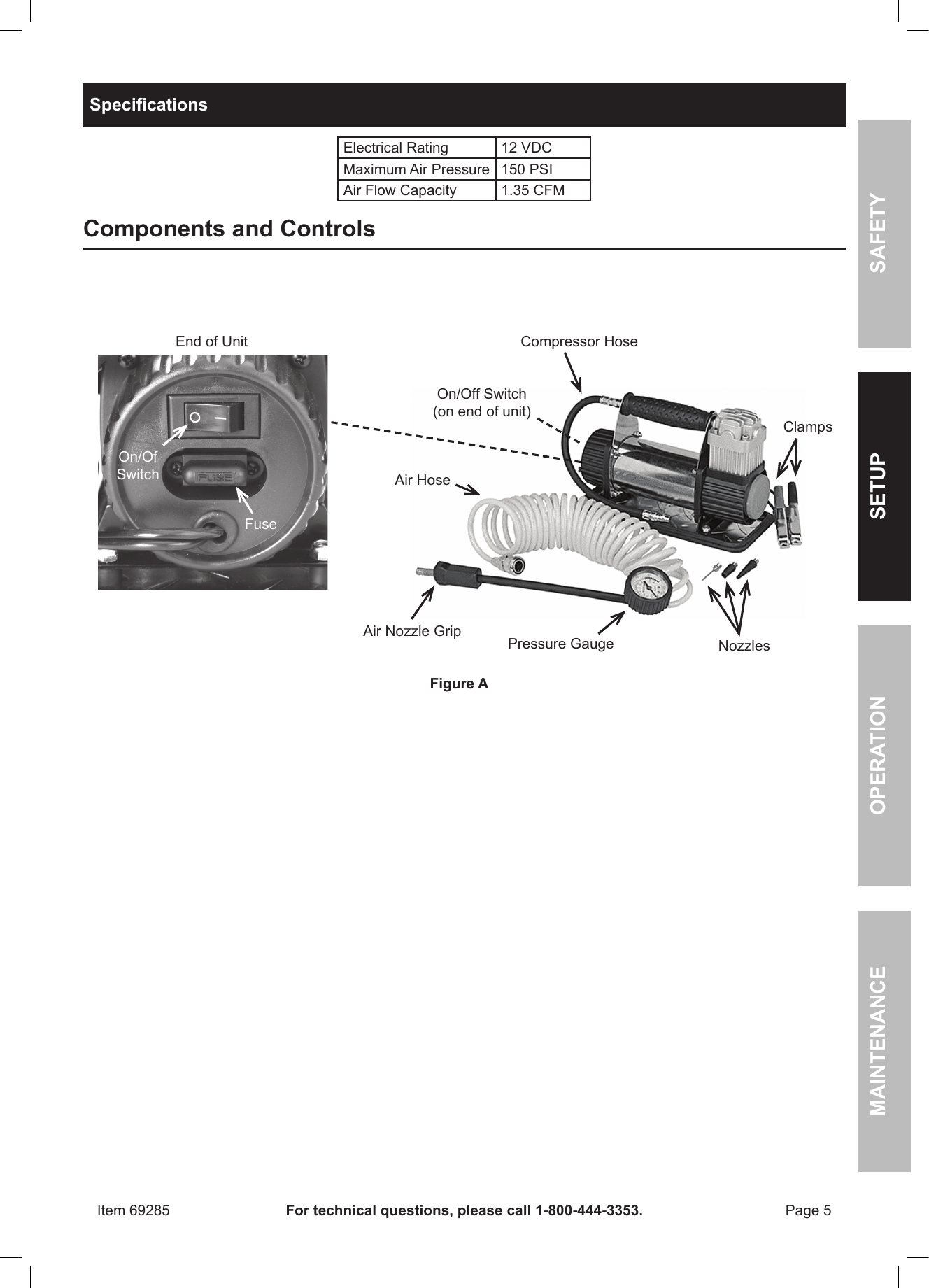 Specifications

| Electrical Rating | 12 VDC |
|---|---|
| Maximum Air Pressure | 150 PSI |
| Air Flow Capacity | 1.35 CFM |

Components and Controls

End of Unit

On/Of Switch

FUSE

Fuse

Compressor Hose

On/Off Switch (on end of unit)

Clamps

Air Hose

Air Nozzle Grip

Pressure Gauge

Nozzles

Figure A

SAFETY

SETUP

OPERATION

MAINTENANCE

Item 69285

For technical questions, please call 1-800-444-3353.

Page 5