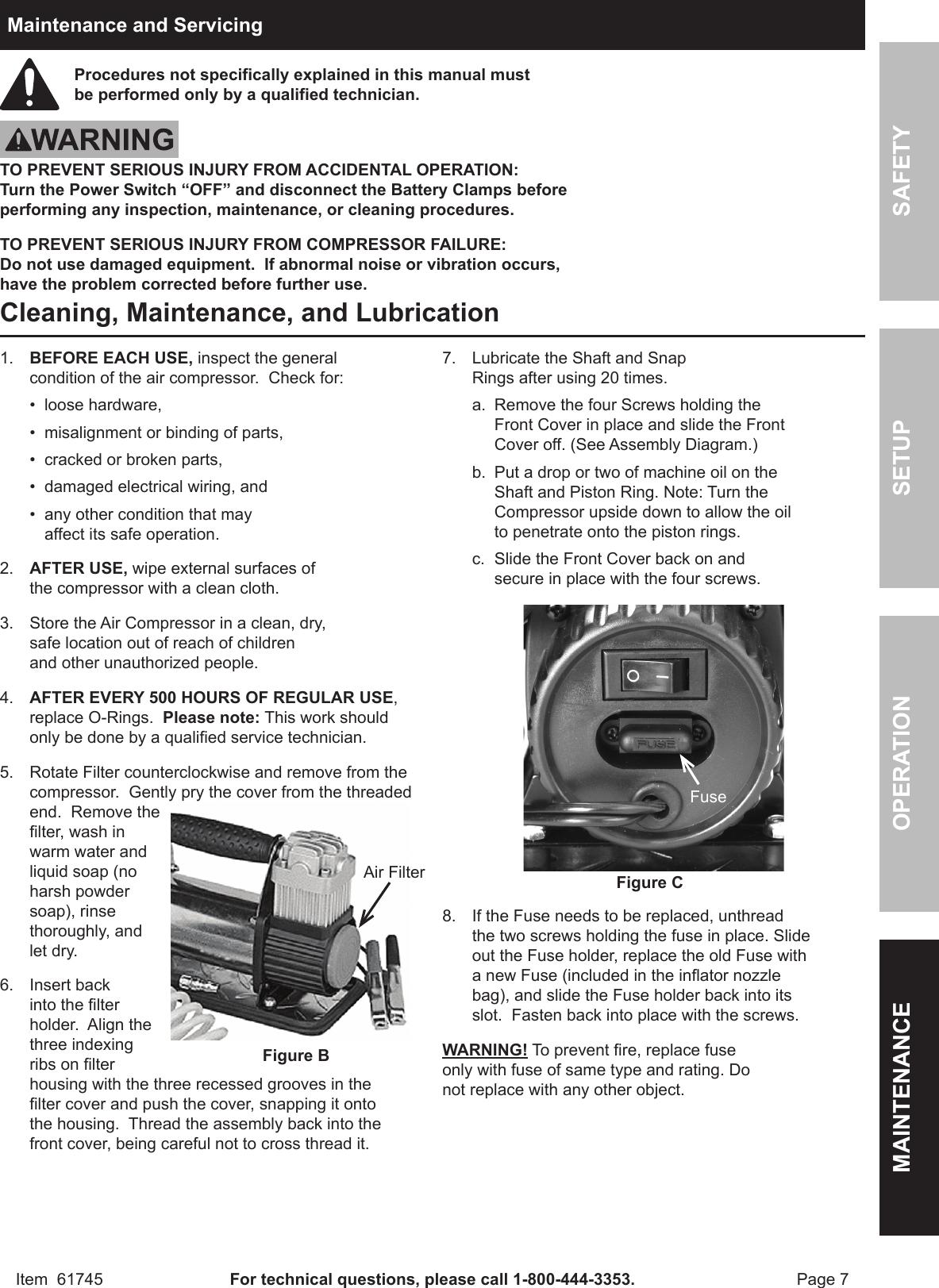 Maintenance and Servicing

Procedures not specifically explained in this manual must be performed only by a qualified technician.

WARNING

TO PREVENT SERIOUS INJURY FROM ACCIDENTAL OPERATION:
Turn the Power Switch “OFF” and disconnect the Battery Clamps before performing any inspection, maintenance, or cleaning procedures.

TO PREVENT SERIOUS INJURY FROM COMPRESSOR FAILURE:
Do not use damaged equipment. If abnormal noise or vibration occurs, have the problem corrected before further use.

Cleaning, Maintenance, and Lubrication

1. BEFORE EACH USE, inspect the general condition of the air compressor. Check for:
• loose hardware,
• misalignment or binding of parts,
• cracked or broken parts,
• damaged electrical wiring, and
• any other condition that may affect its safe operation.

2. AFTER USE, wipe external surfaces of the compressor with a clean cloth.

3. Store the Air Compressor in a clean, dry, safe location out of reach of children and other unauthorized people.

4. AFTER EVERY 500 HOURS OF REGULAR USE, replace O-Rings. Please note: This work should only be done by a qualified service technician.

5. Rotate Filter counterclockwise and remove from the compressor. Gently pry the cover from the threaded end. Remove the filter, wash in warm water and liquid soap (no harsh powder soap), rinse thoroughly, and let dry.

6. Insert back into the filter holder. Align the three indexing ribs on filter housing with the three recessed grooves in the filter cover and push the cover, snapping it onto the housing. Thread the assembly back into the front cover, being careful not to cross thread it.

Air Filter

Figure B

7. Lubricate the Shaft and Snap Rings after using 20 times.
a. Remove the four Screws holding the Front Cover in place and slide the Front Cover off. (See Assembly Diagram.)
b. Put a drop or two of machine oil on the Shaft and Piston Ring. Note: Turn the Compressor upside down to allow the oil to penetrate onto the piston rings.
c. Slide the Front Cover back on and secure in place with the four screws.

FUSE

Fuse

Figure C

8. If the Fuse needs to be replaced, unthread the two screws holding the fuse in place. Slide out the Fuse holder, replace the old Fuse with a new Fuse (included in the inflator nozzle bag), and slide the Fuse holder back into its slot. Fasten back into place with the screws.

WARNING! To prevent fire, replace fuse only with fuse of same type and rating. Do not replace with any other object.

SAFETY
SETUP
OPERATION
MAINTENANCE

Item 61745 For technical questions, please call 1-800-444-3353. Page 7