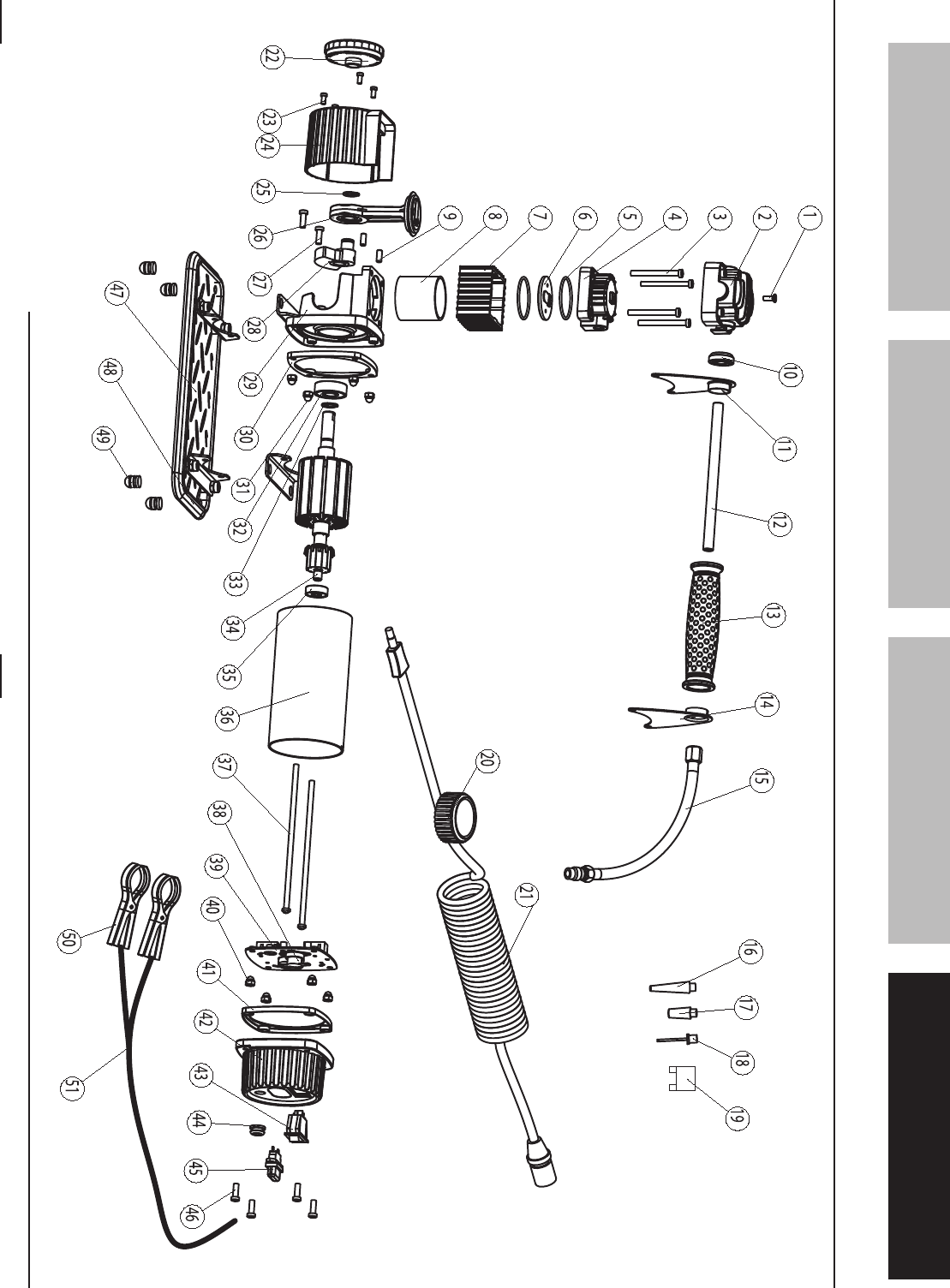 1
2
3
4
5
6
7
8
9
10
11
12
13
14
15
16
17
18
19
20
21
22
23
24
25
26
27
28
29
30
31
32
33
34
35
36
37
38
39
40
41
42
43
44
45
46
47
48
49
50
51