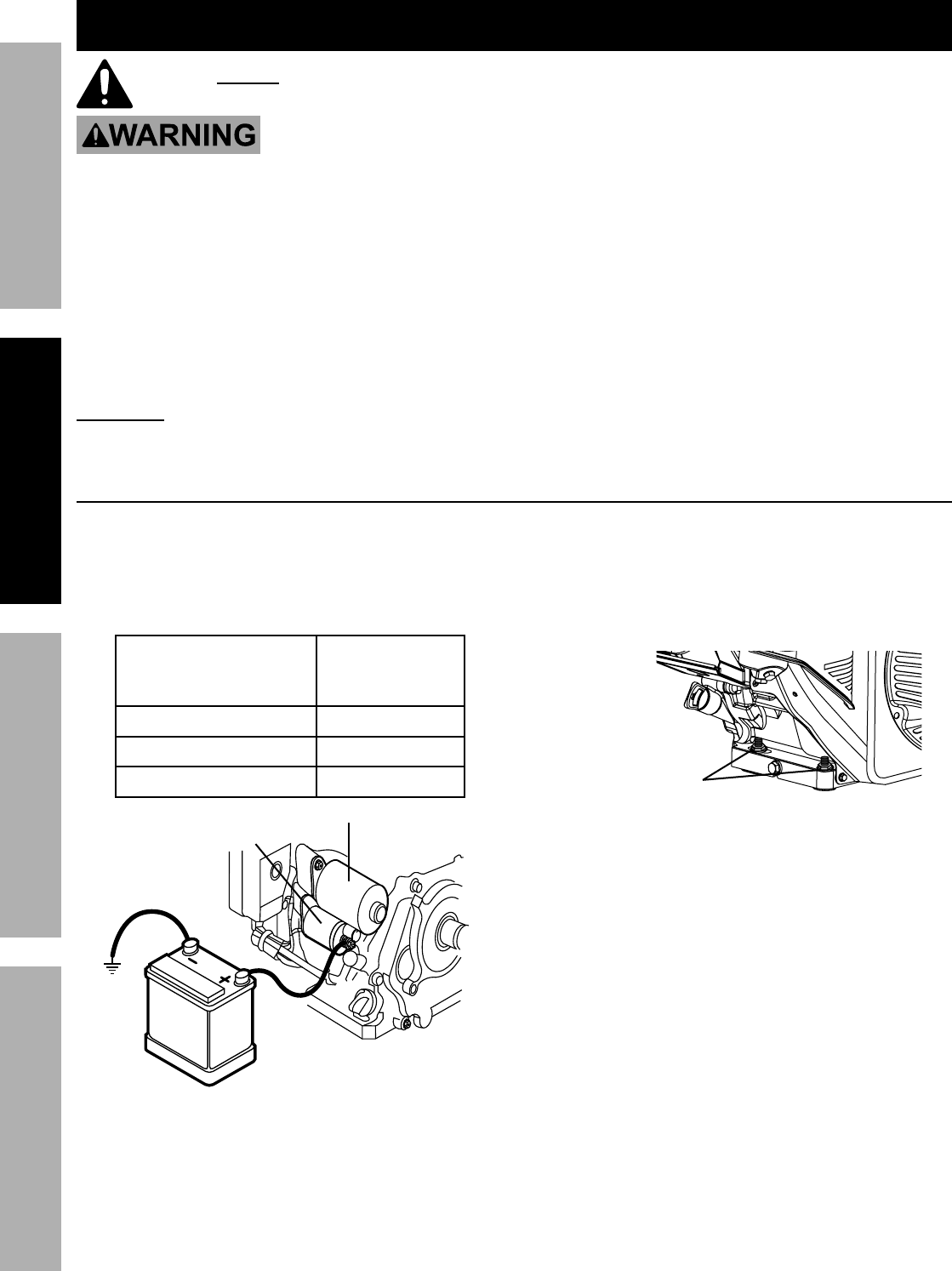 WARNING